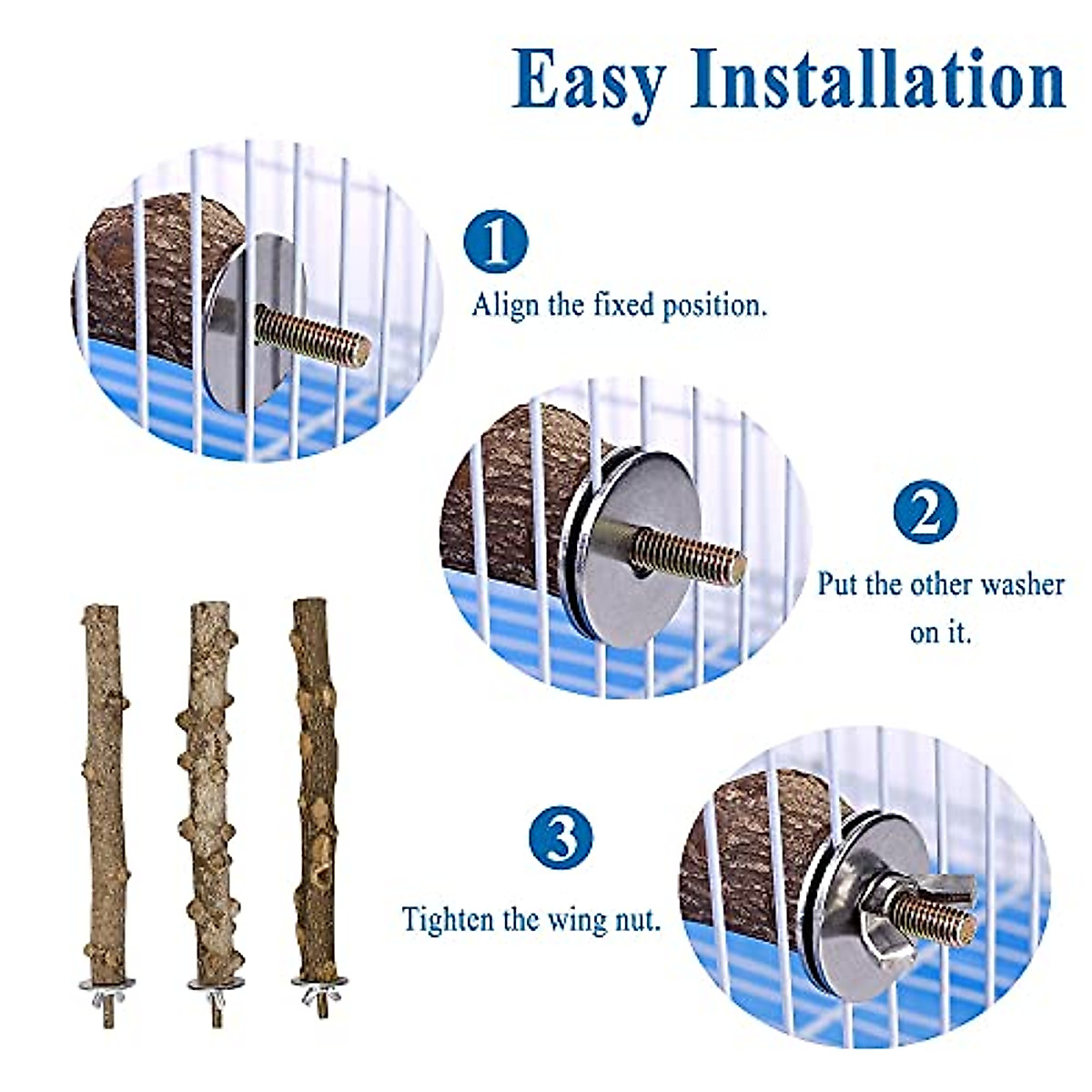 Easy Installation

1

Align the fixed position.

2

Put the other washer on it.

3

Tighten the wing nut.