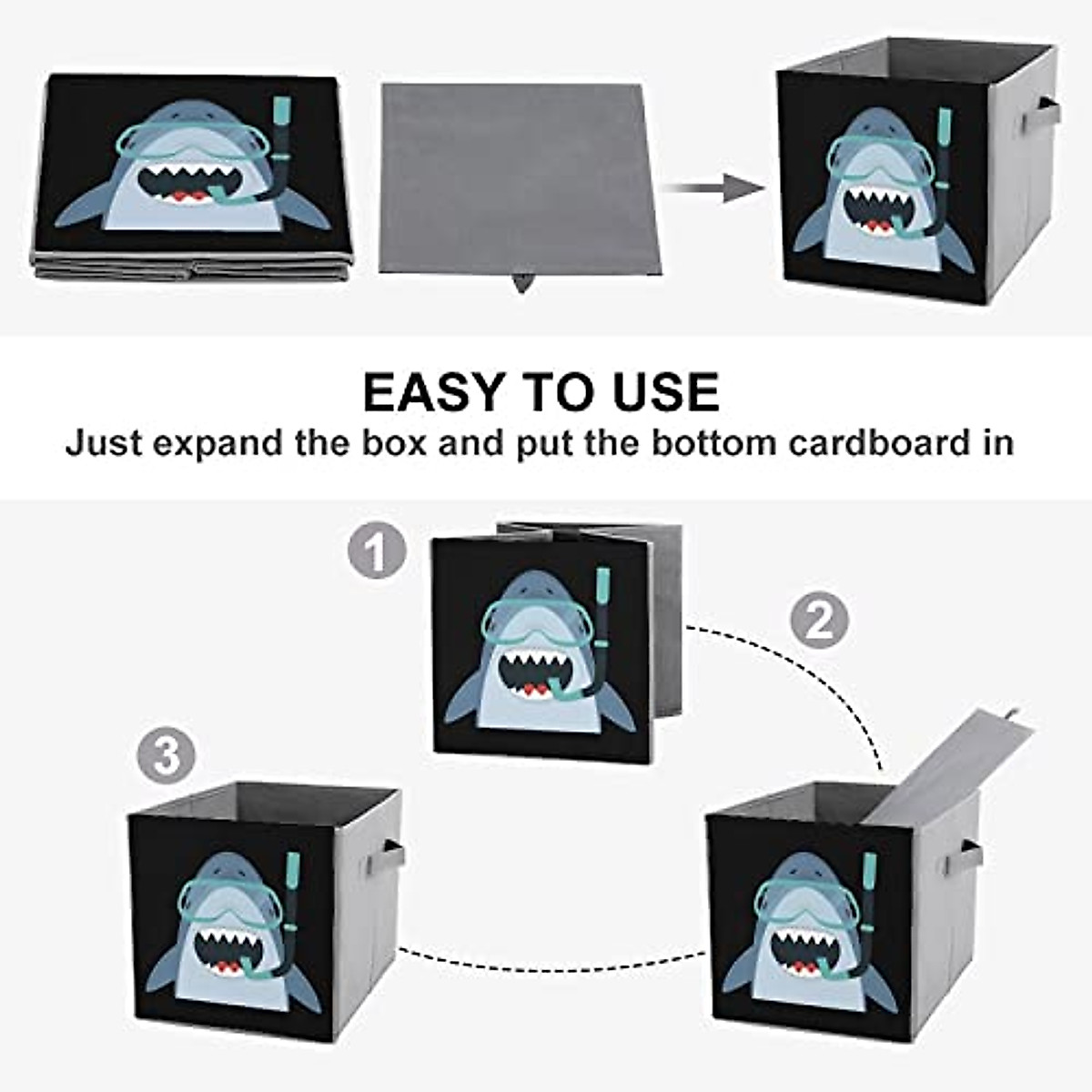 EASY TO USE
Just expand the box and put the bottom cardboard in

1

2

3