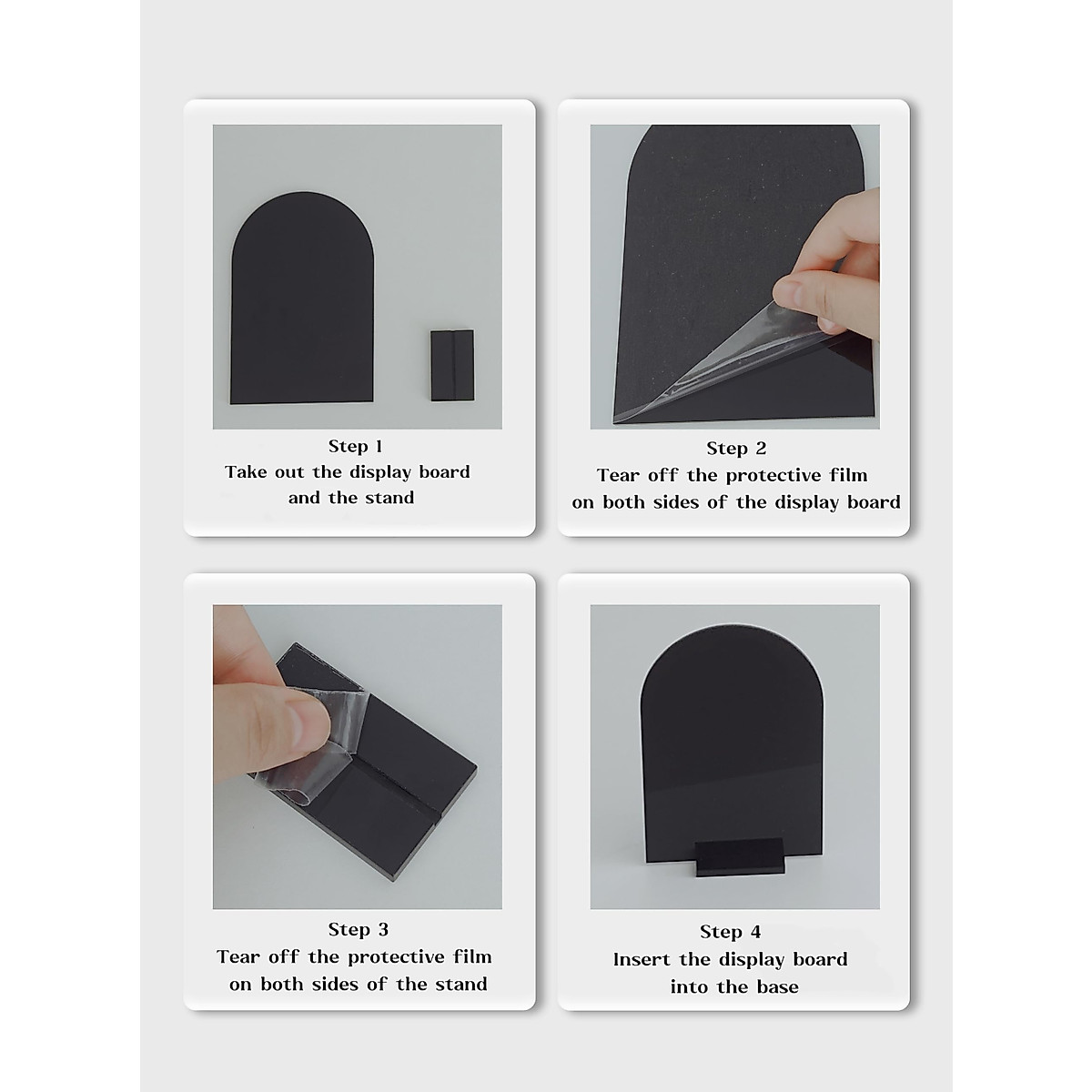 Step 1
Take out the display board and the stand

Step 2
Tear off the protective film on both sides of the display board

Step 3
Tear off the protective film on both sides of the stand

Step 4
Insert the display board into the base