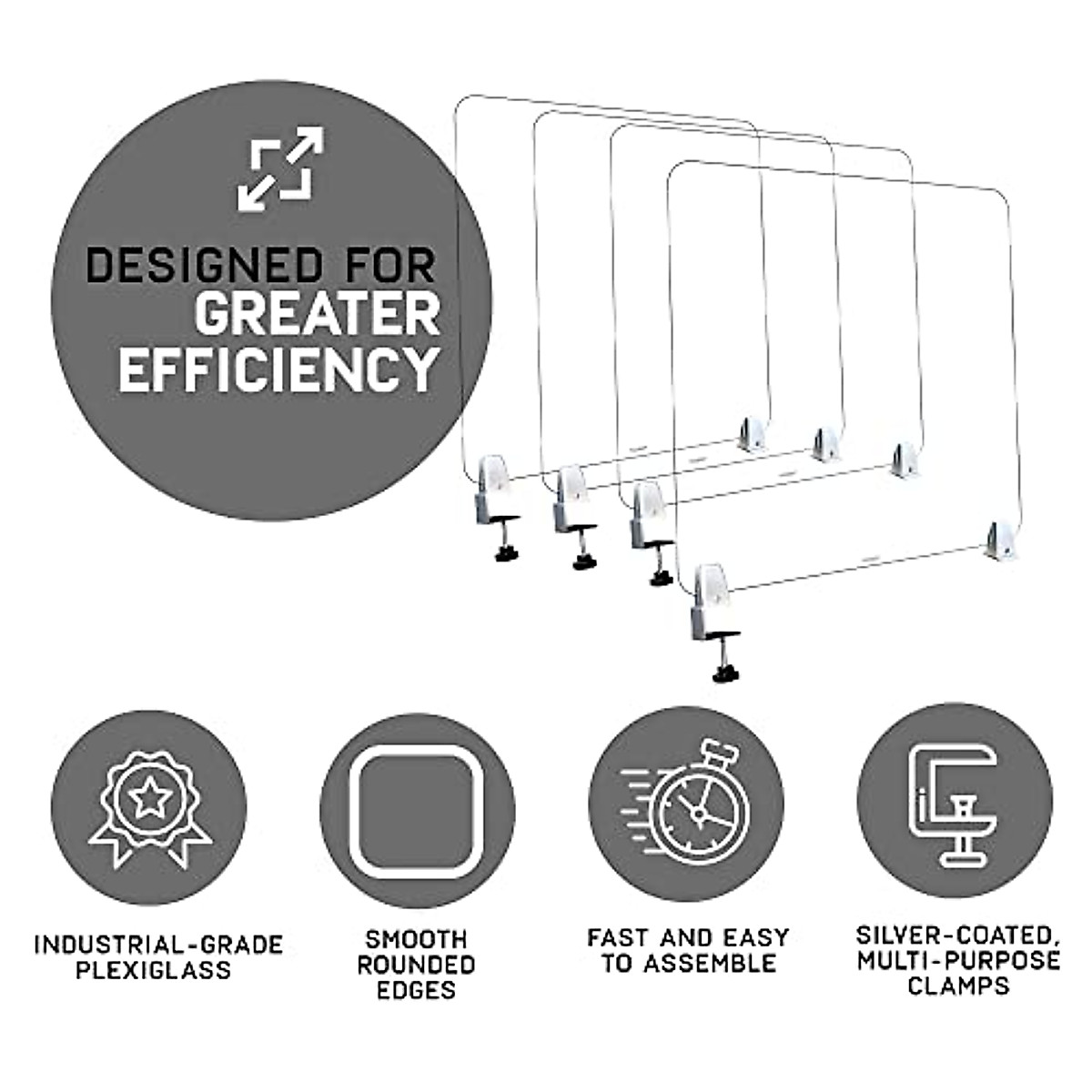 DESIGNED FOR GREATER EFFICIENCY

INDUSTRIAL-GRADE PLEXIGLASS

SMOOTH ROUNDED EDGES

FAST AND EASY TO ASSEMBLE

SILVER-COATED, MULTI-PURPOSE CLAMPS