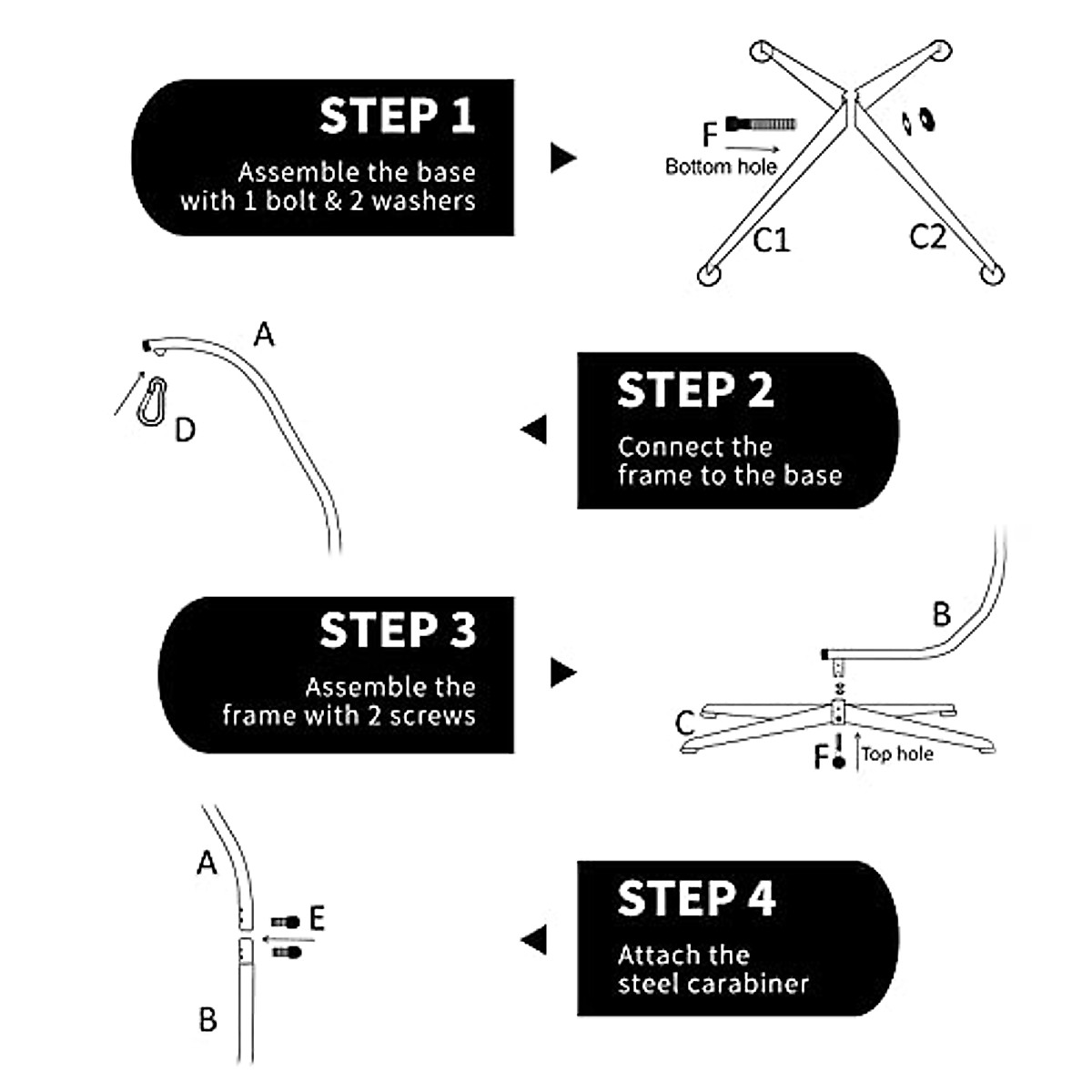 STEP 1
Assemble the base with 1 bolt & 2 washers

F
Bottom hole
C1
C2

A
D

STEP 2
Connect the frame to the base

STEP 3
Assemble the frame with 2 screws

B
C
F
Top hole

A
E
B

STEP 4
Attach the steel carabiner