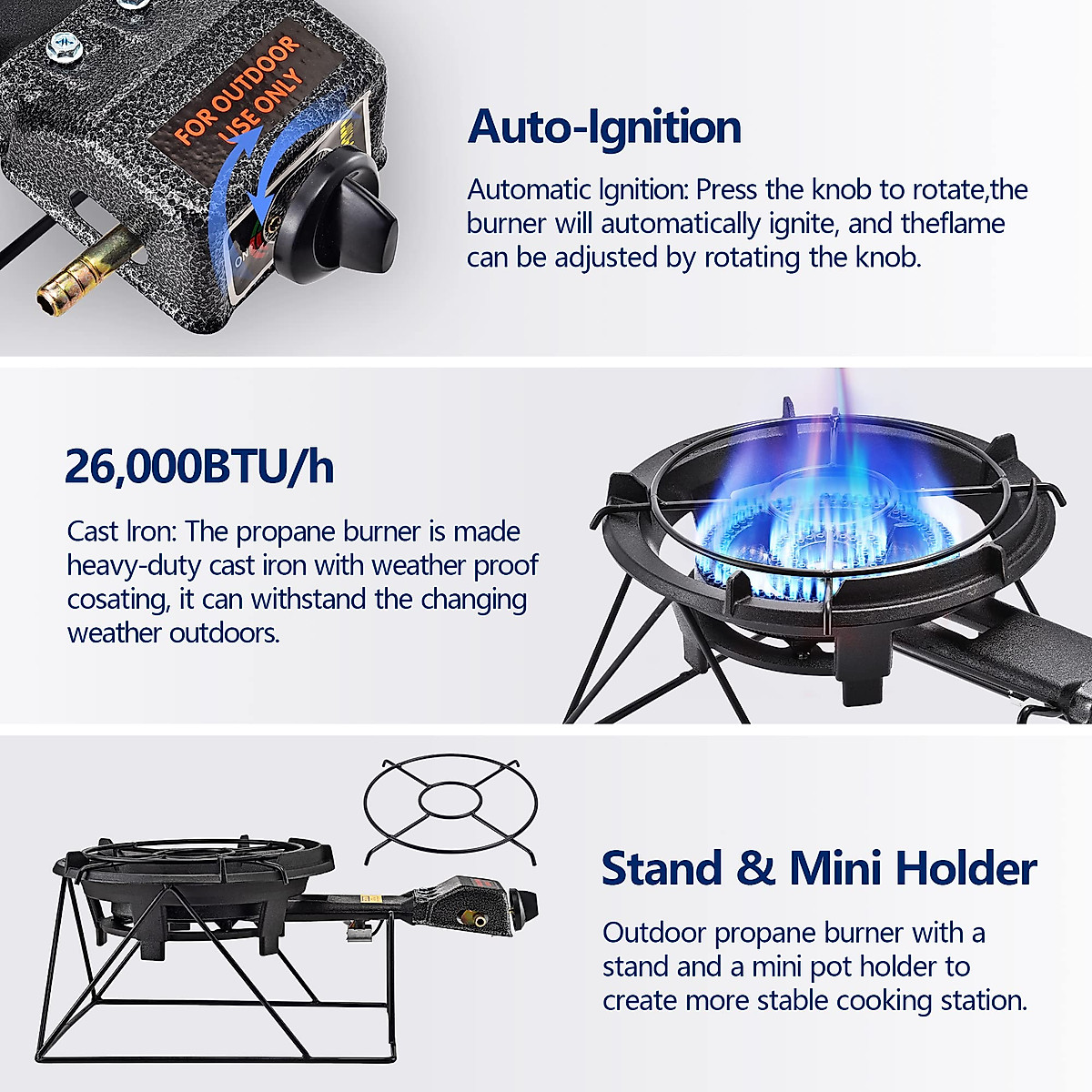 FOR OUTDOOR USE ONLY

ON

Auto-Ignition

Automatic Ignition: Press the knob to rotate,the burner will automatically ignite, and theflame can be adjusted by rotating the knob.

26,000BTU/h

Cast Iron: The propane burner is made heavy-duty cast iron with weather proof cosating, it can withstand the changing weather outdoors.

Stand & Mini Holder

Outdoor propane burner with a stand and a mini pot holder to create more stable cooking station.