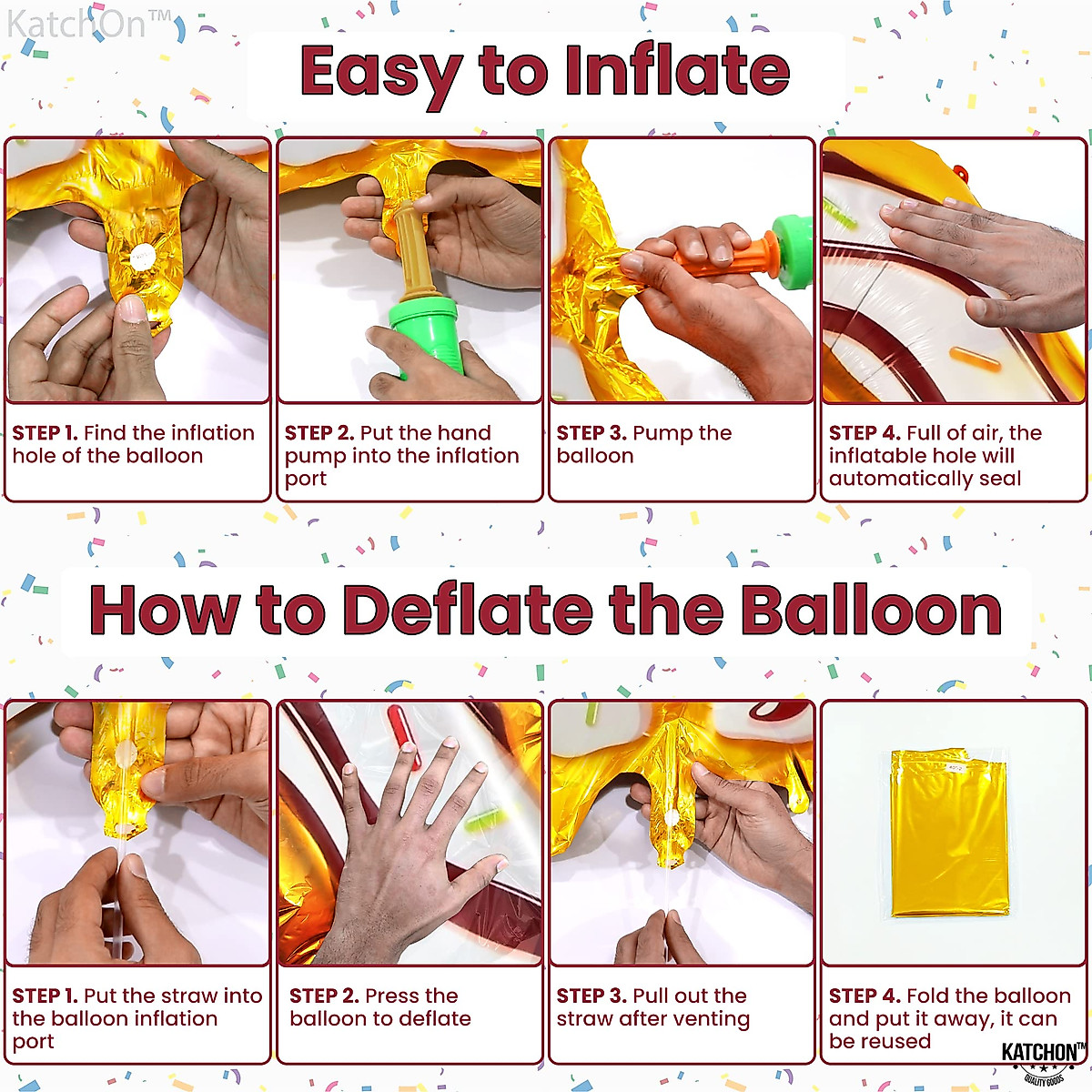 KatchOn™

Easy to Inflate

STEP 1. Find the inflation hole of the balloon

STEP 2. Put the hand pump into the inflation port

STEP 3. Pump the balloon

STEP 4. Full of air, the inflatable hole will automatically seal

How to Deflate the Balloon

STEP 1. Put the straw into the balloon inflation port

STEP 2. Press the balloon to deflate

STEP 3. Pull out the straw after venting

STEP 4. Fold the balloon and put it away, it can be reused

KATCHON™
QUALITY GOODS