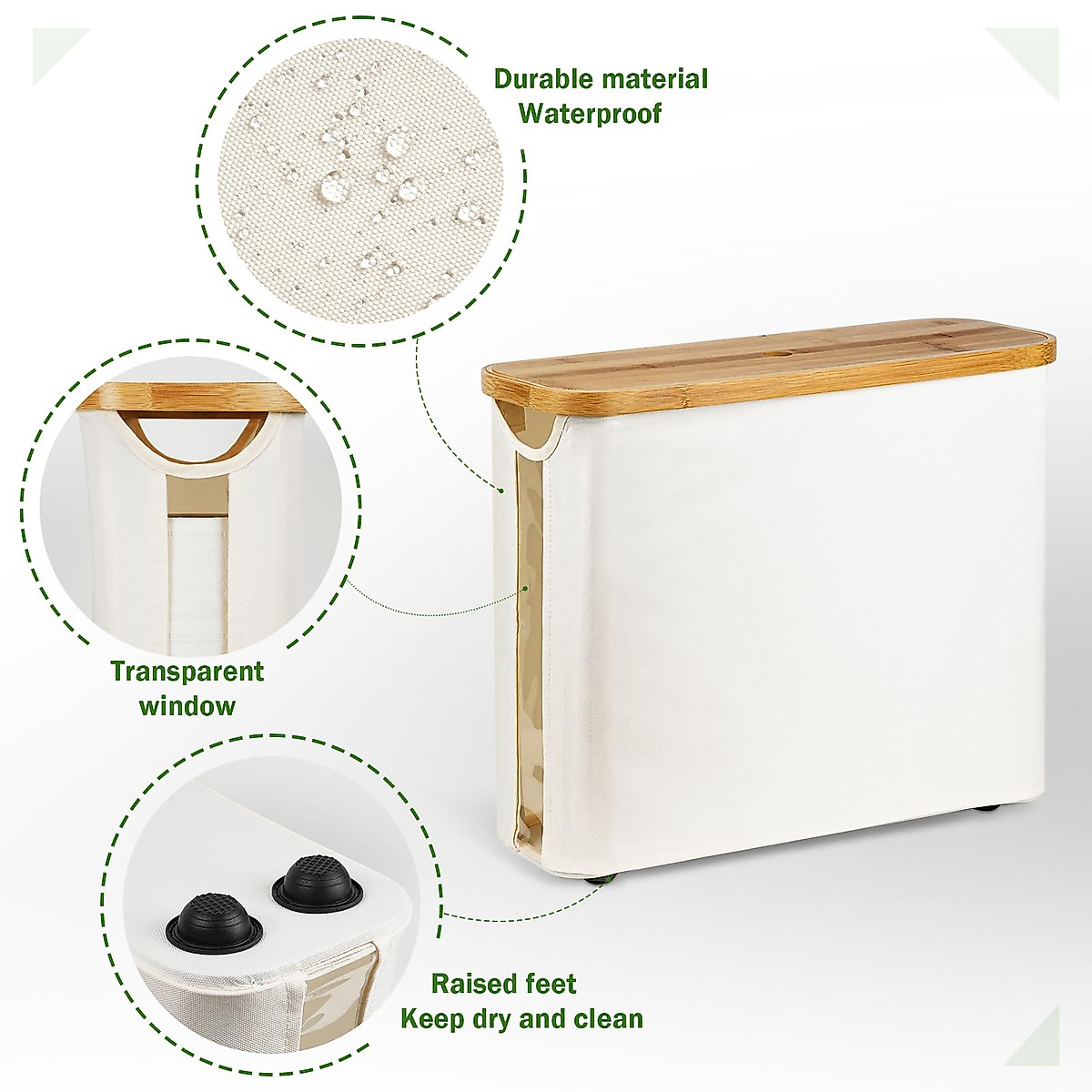 Durable material
Waterproof

Transparent window

Raised feet
Keep dry and clean