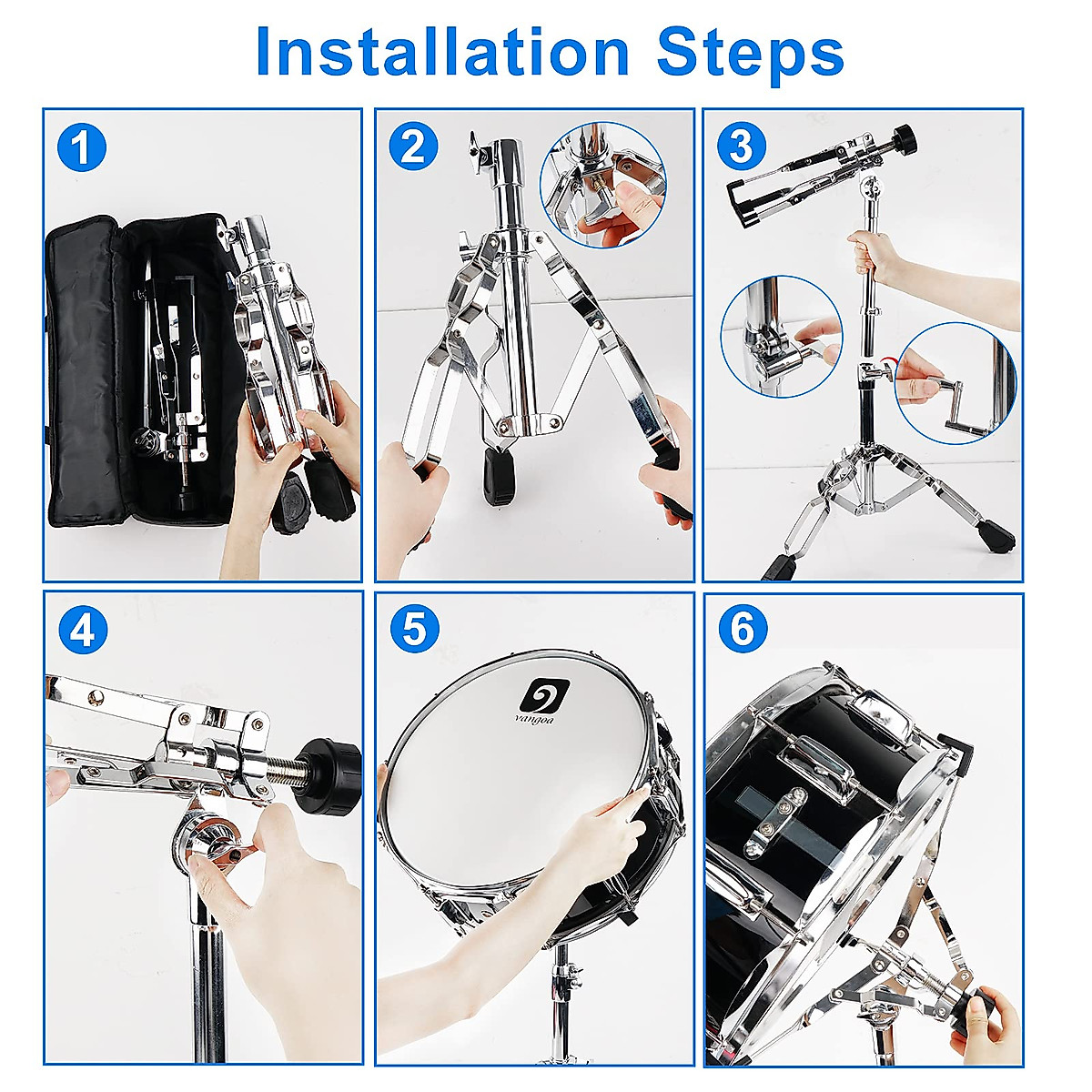 Installation Steps

1

2

3

4

5

vangoa

6