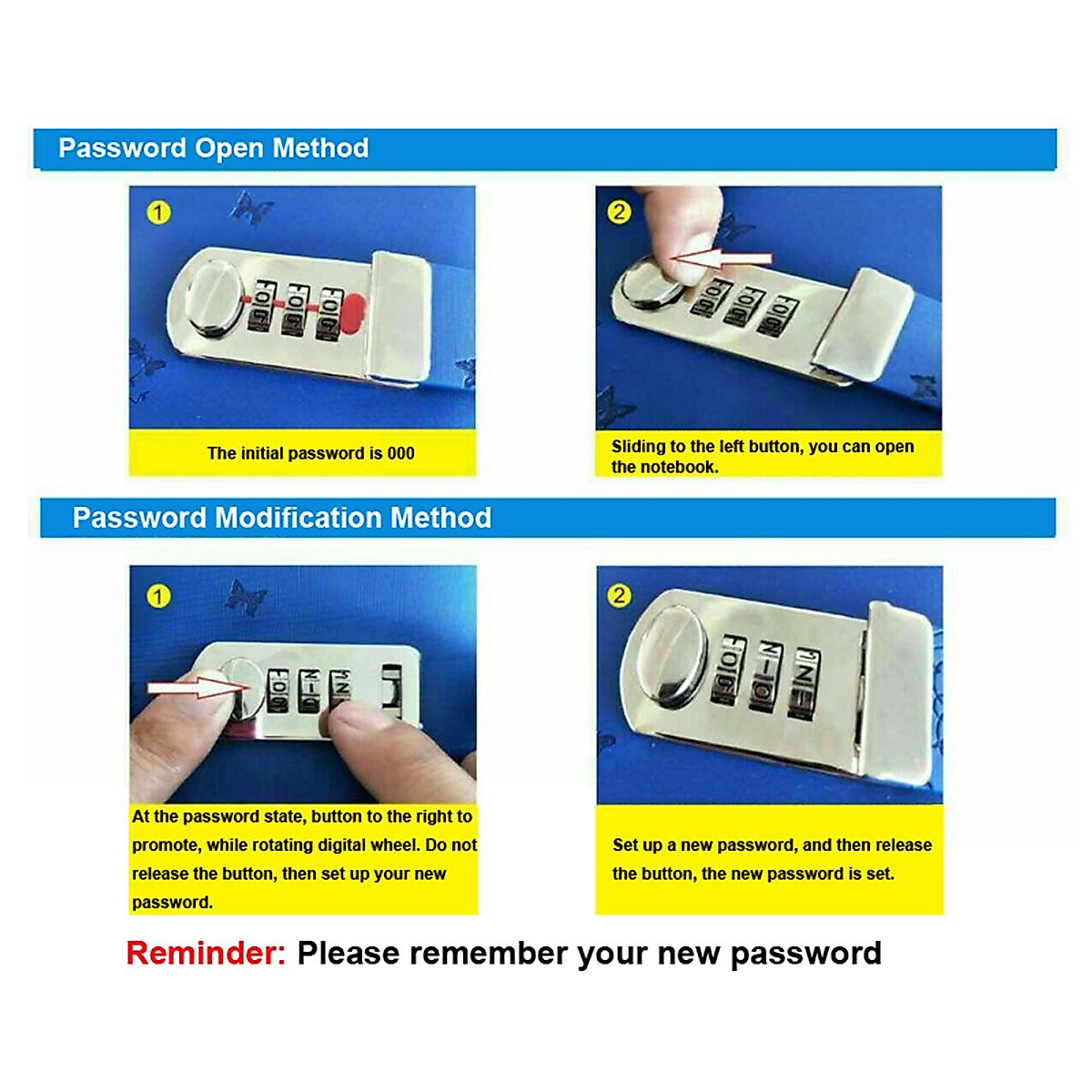 Password Open Method

1

The initial password is 000

2

Sliding to the left button, you can open the notebook.

Password Modification Method

1

At the password state, button to the right to promote, while rotating digital wheel. Do not release the button, then set up your new password.

2

Set up a new password, and then release the button, the new password is set.

Reminder: Please remember your new password