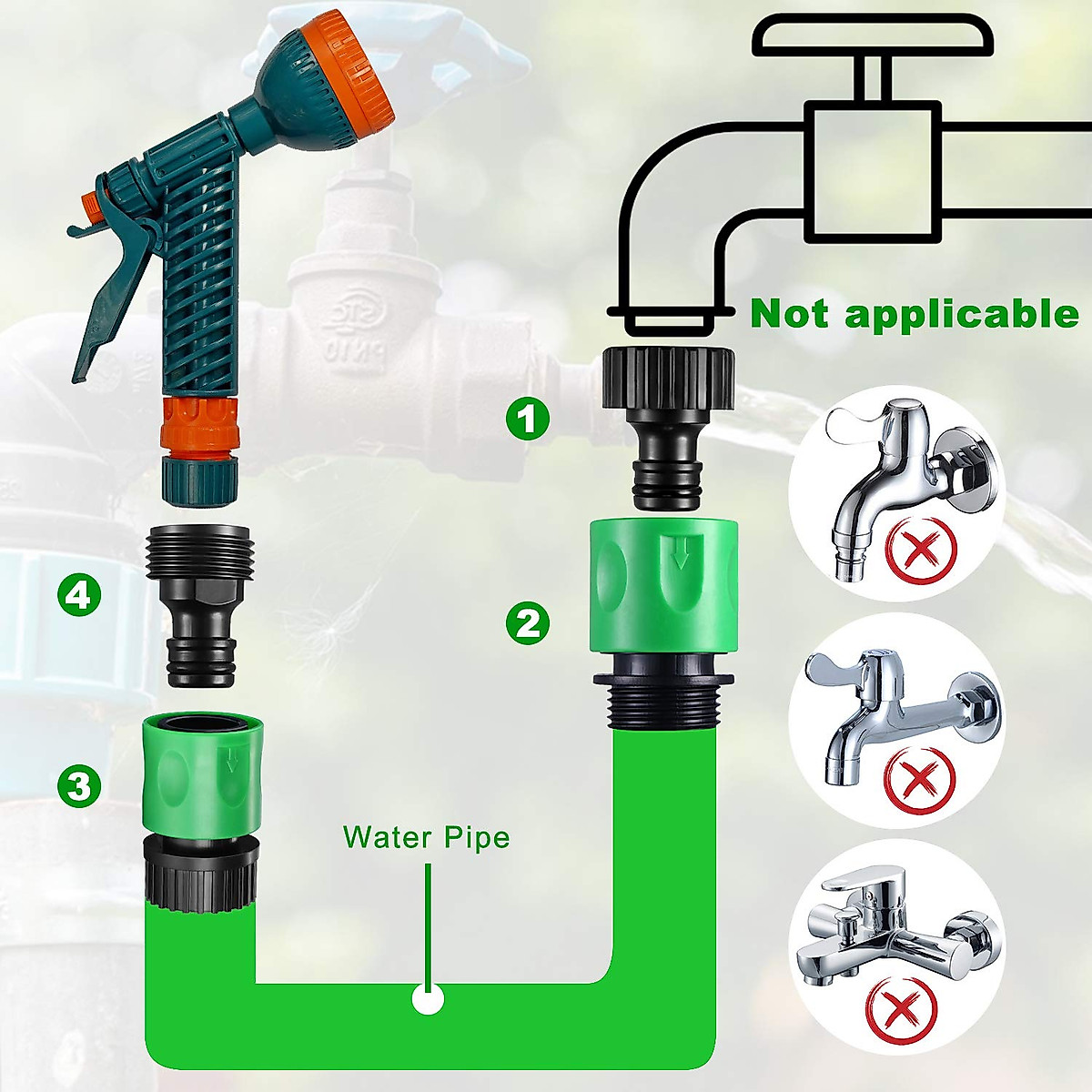 Not applicable

1

2

4

3

Water Pipe