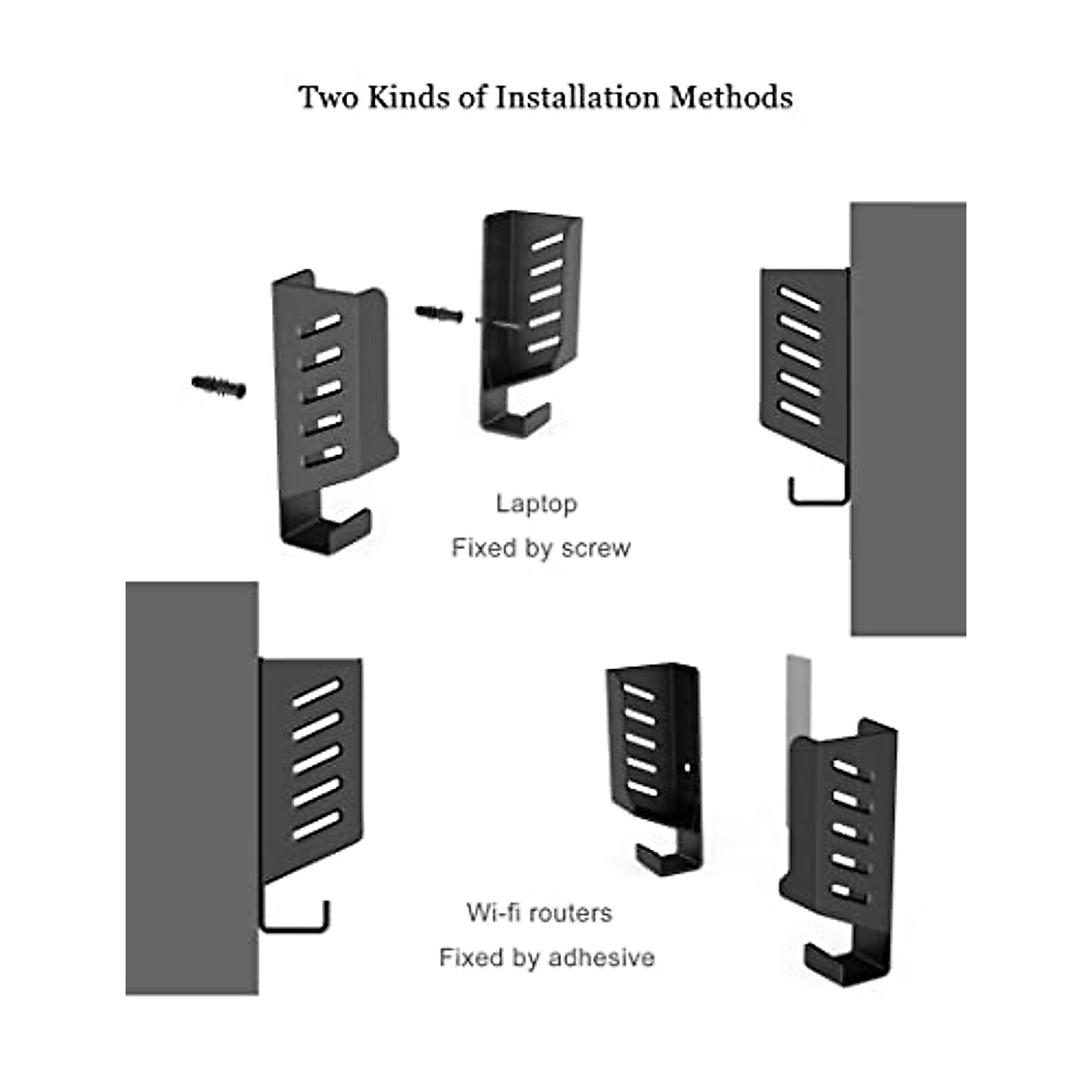 Two Kinds of Installation Methods

Laptop

Fixed by screw

Wi-fi routers

Fixed by adhesive