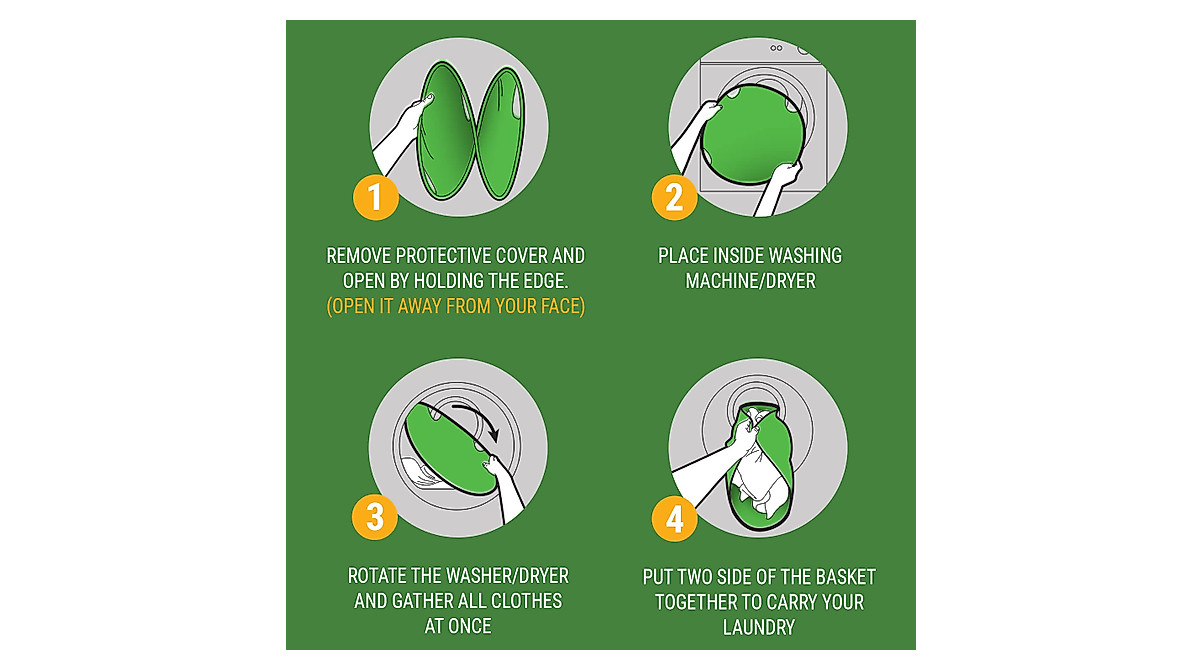 1

REMOVE PROTECTIVE COVER AND OPEN BY HOLDING THE EDGE.
(OPEN IT AWAY FROM YOUR FACE)

2

PLACE INSIDE WASHING MACHINE/DRYER

3

ROTATE THE WASHER/DRYER AND GATHER ALL CLOTHES AT ONCE

4

PUT TWO SIDE OF THE BASKET TOGETHER TO CARRY YOUR LAUNDRY