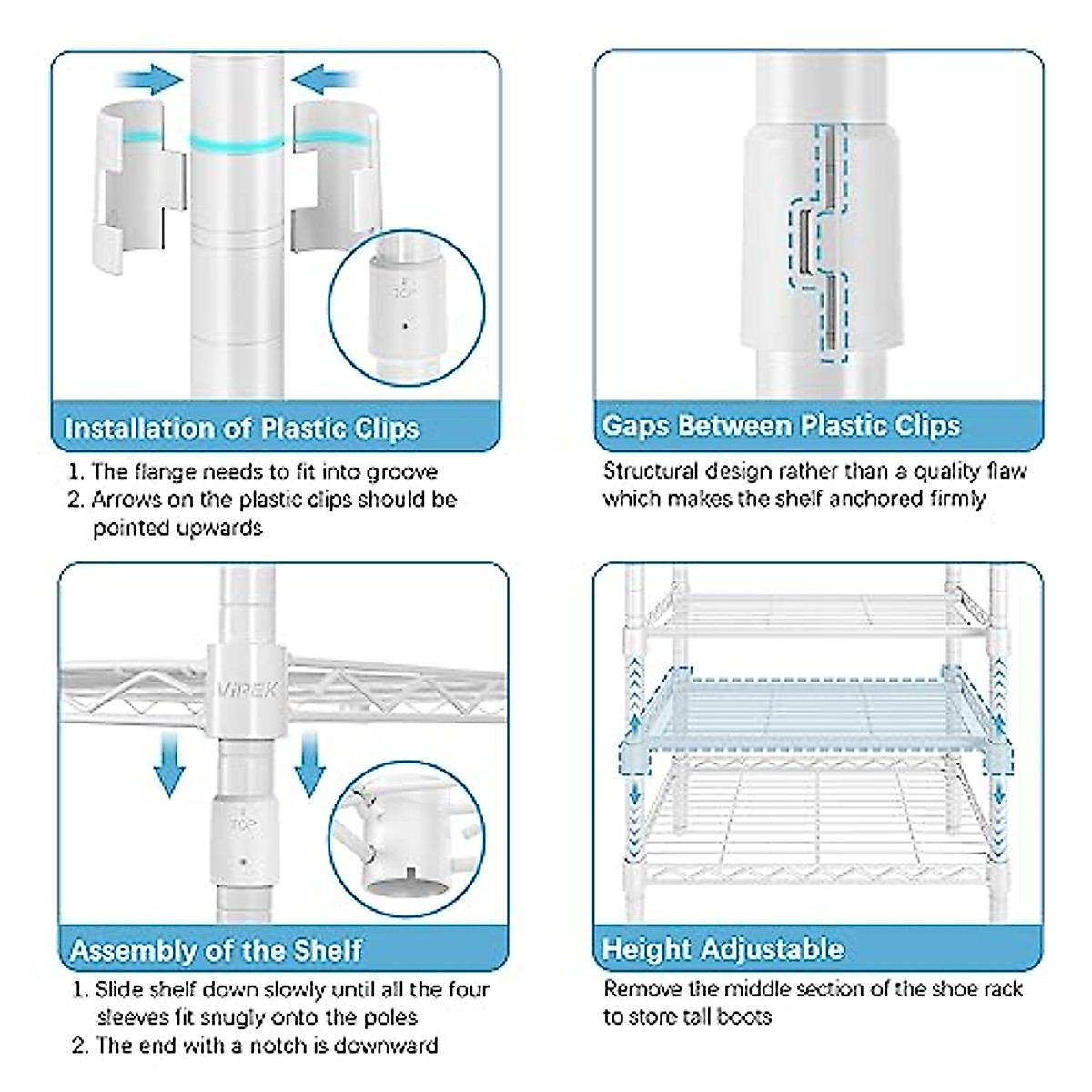 TOP

Installation of Plastic Clips

1. The flange needs to fit into groove
2. Arrows on the plastic clips should be pointed upwards

Gaps Between Plastic Clips

Structural design rather than a quality flaw which makes the shelf anchored firmly

VIPEK

TOP

Assembly of the Shelf

1. Slide shelf down slowly until all the four sleeves fit snugly onto the poles
2. The end with a notch is downward

Height Adjustable

Remove the middle section of the shoe rack to store tall boots