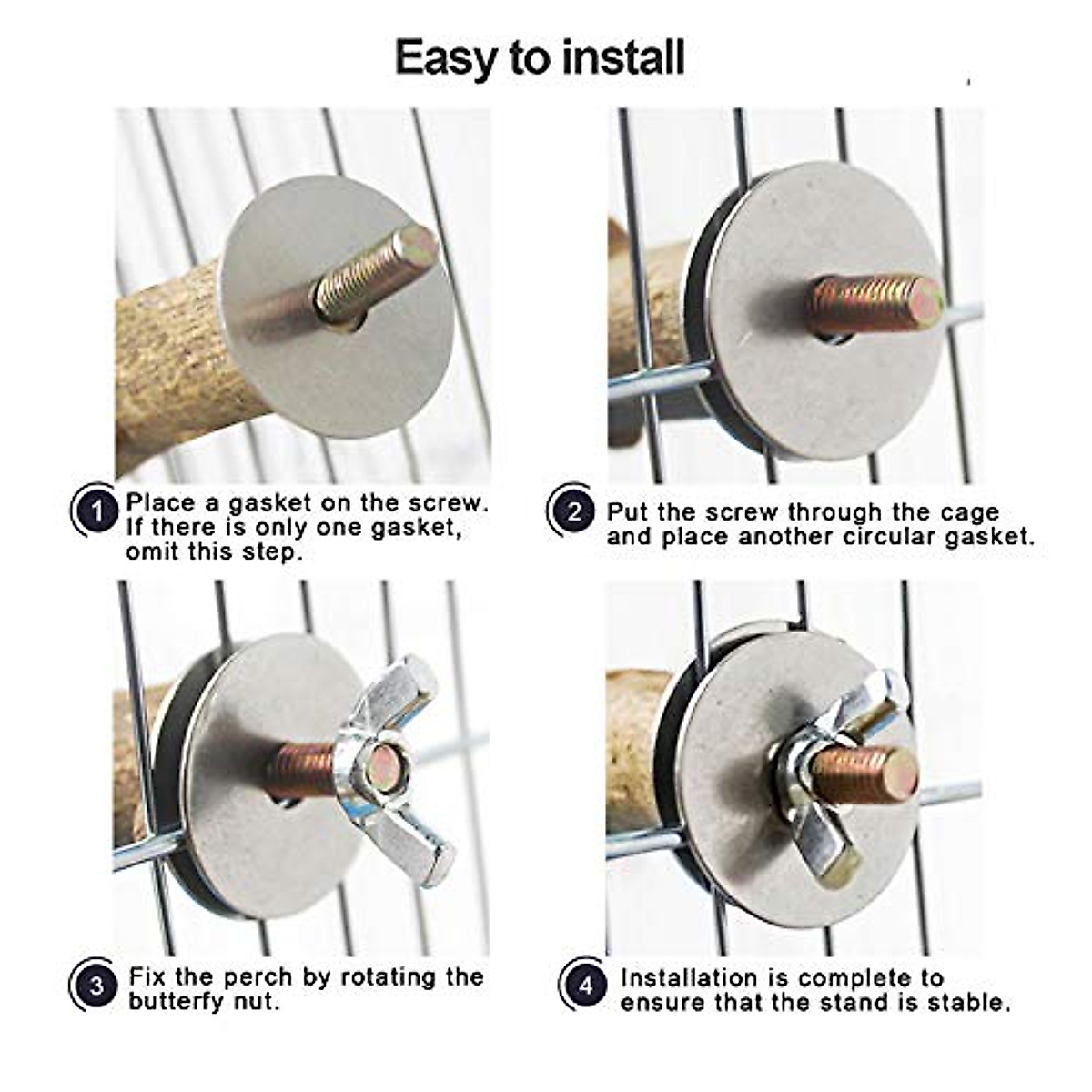 Easy to install

1 Place a gasket on the screw. If there is only one gasket, omit this step.

2 Put the screw through the cage and place another circular gasket.

3 Fix the perch by rotating the butterfy nut.

4 Installation is complete to ensure that the stand is stable.