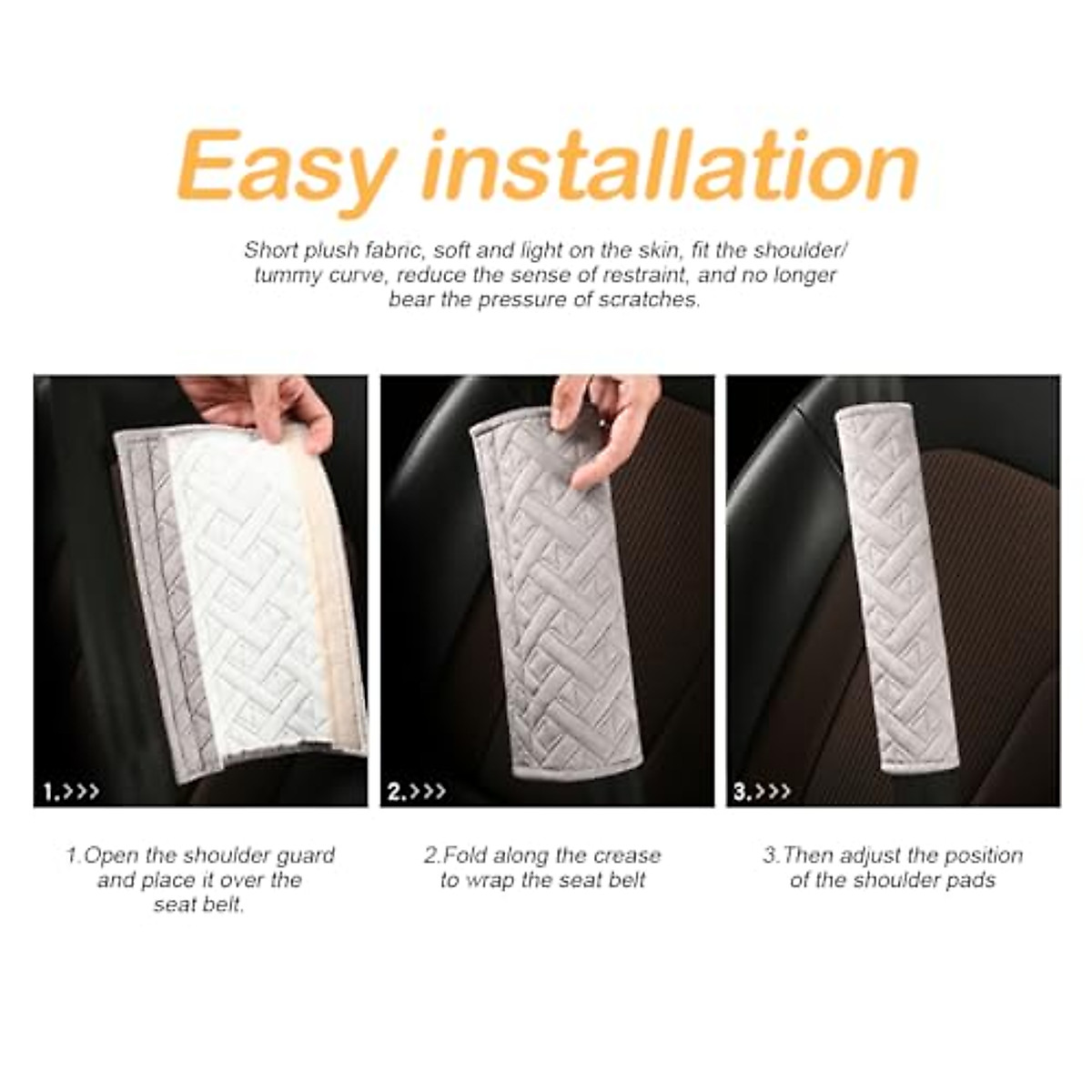 Easy installation

Short plush fabric, soft and light on the skin, fit the shoulder/ tummy curve, reduce the sense of restraint, and no longer bear the pressure of scratches.

1.>>>

2.>>>

3.>>>

1.Open the shoulder guard and place it over the seat belt.

2.Fold along the crease to wrap the seat belt

3.Then adjust the position of the shoulder pads