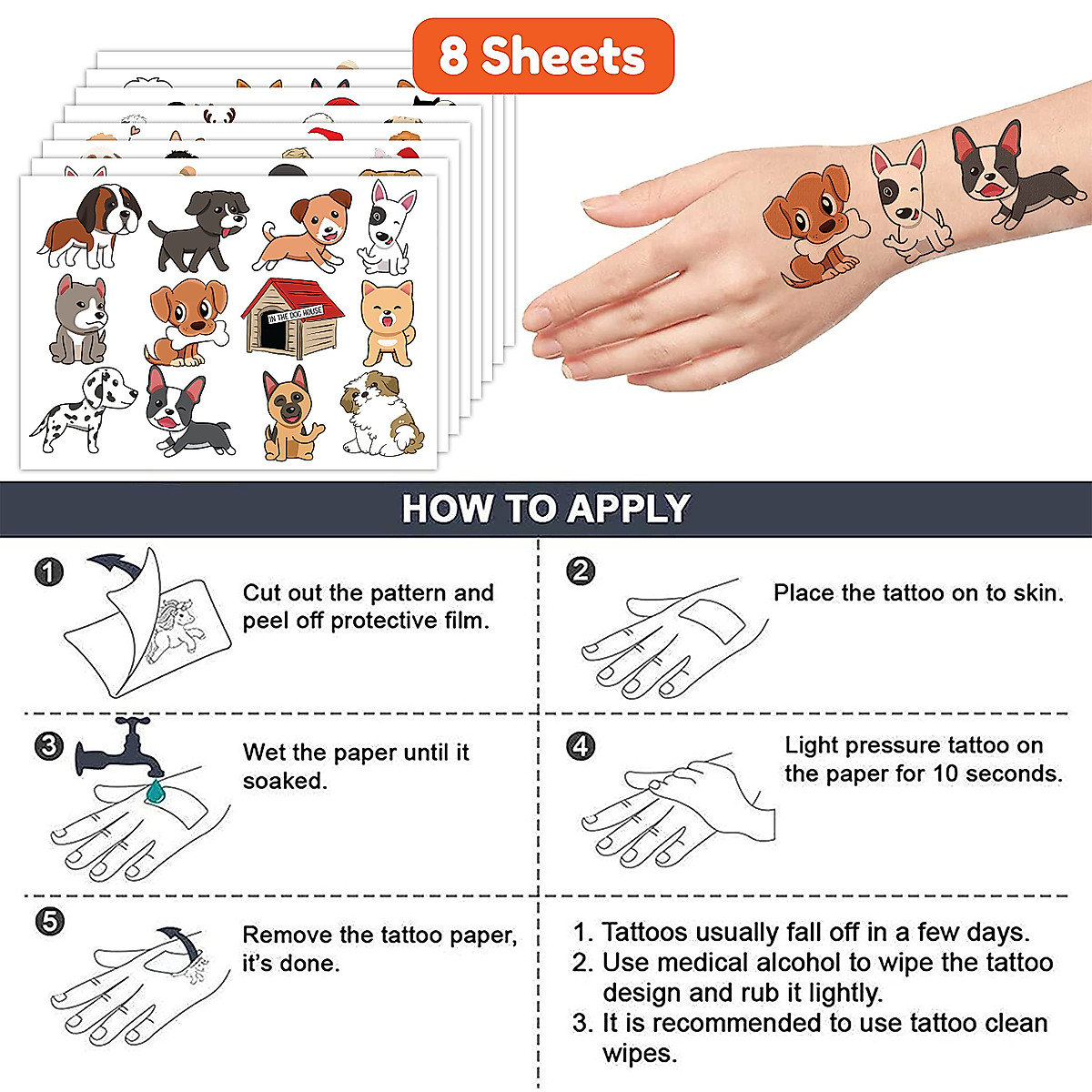 8 Sheets

IN THE DOG HOUSE

HOW TO APPLY

1 Cut out the pattern and peel off protective film.

2 Place the tattoo on to skin.

3 Wet the paper until it soaked.

4 Light pressure tattoo on the paper for 10 seconds.

5 Remove the tattoo paper, it's done.

1. Tattoos usually fall off in a few days.
2. Use medical alcohol to wipe the tattoo design and rub it lightly.
3. It is recommended to use tattoo clean wipes.