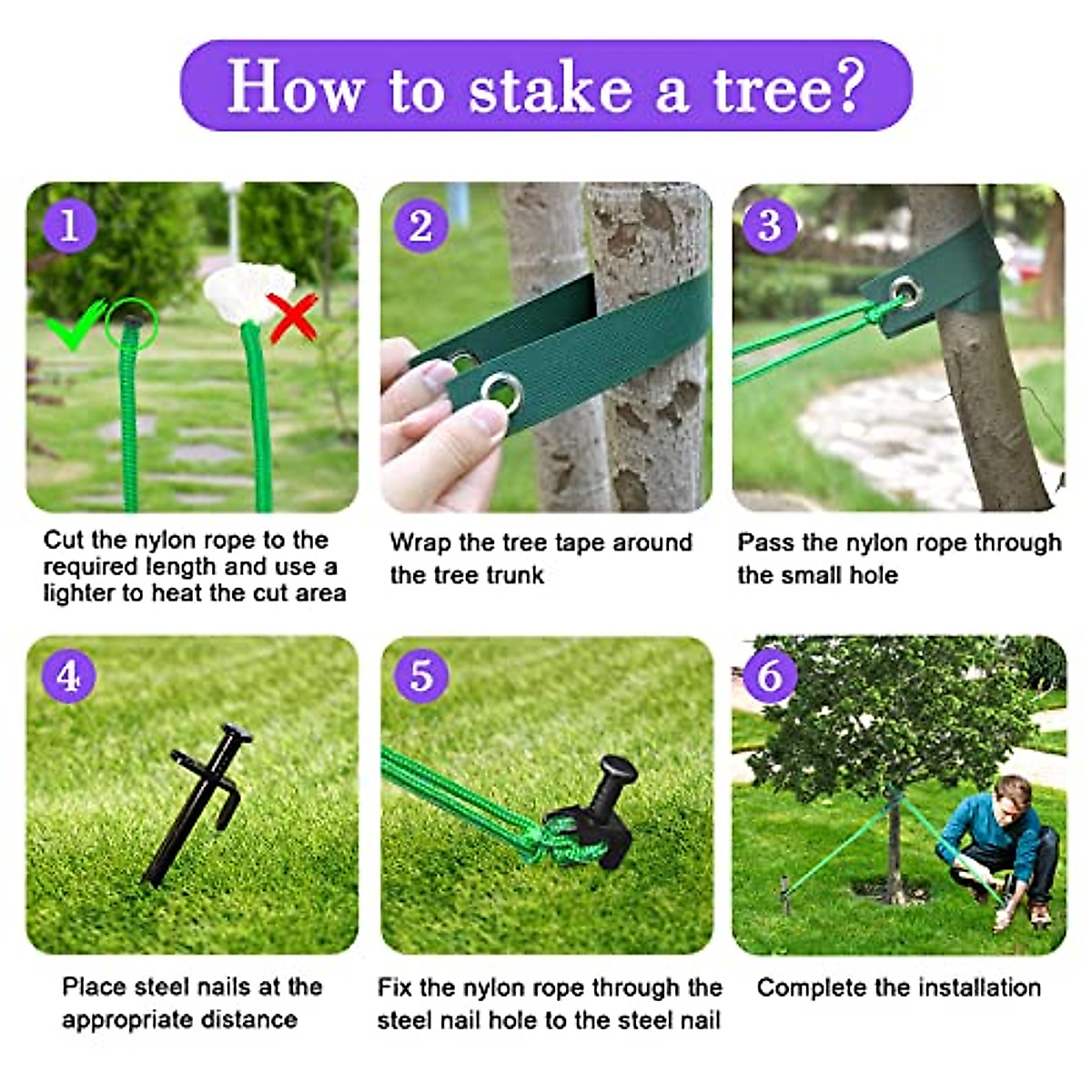 How to stake a tree?

1

Cut the nylon rope to the required length and use a lighter to heat the cut area

2

Wrap the tree tape around the tree trunk

3

Pass the nylon rope through the small hole

4

Place steel nails at the appropriate distance

5

Fix the nylon rope through the steel nail hole to the steel nail

6

Complete the installation