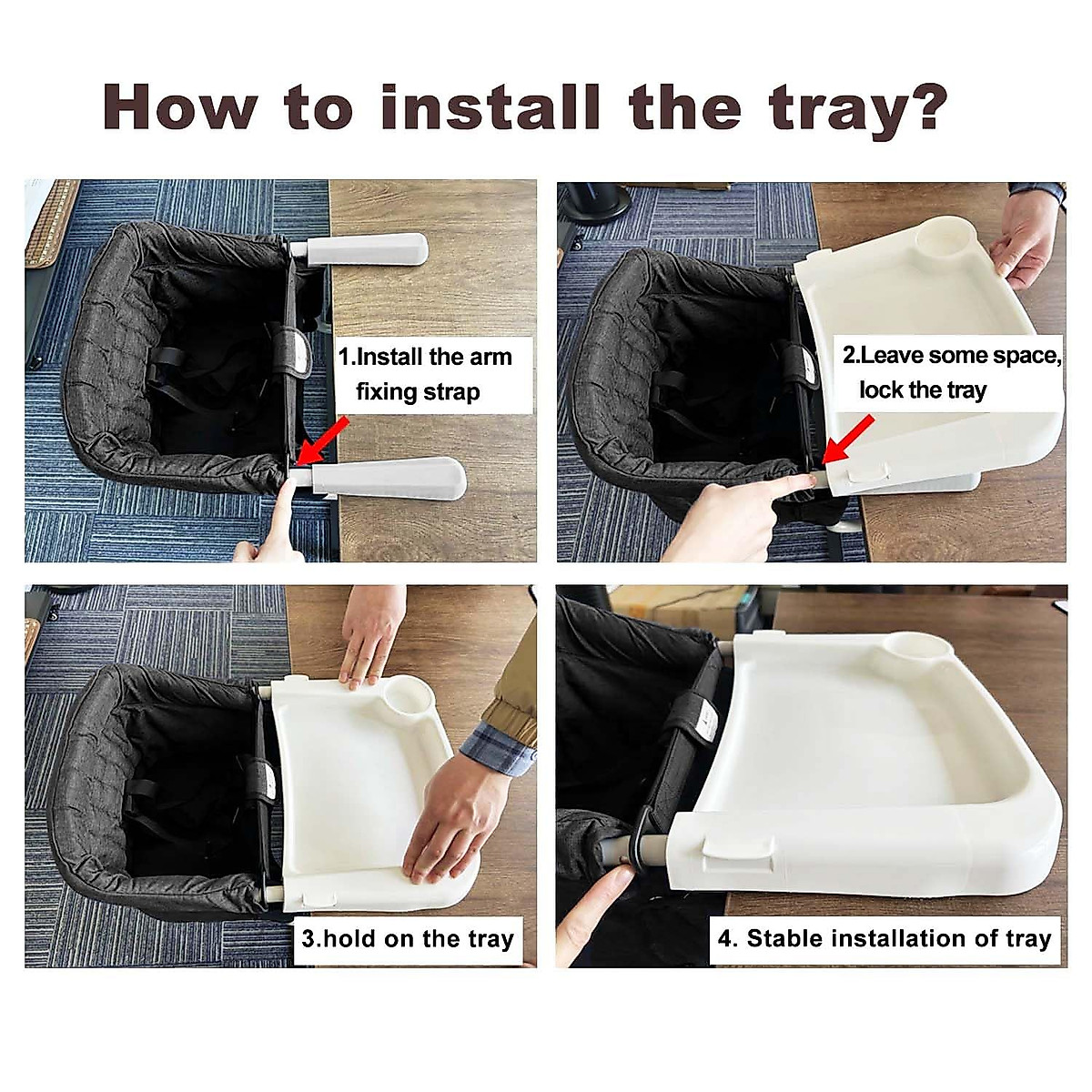 How to install the tray?

1.Install the arm fixing strap

2.Leave some space, lock the tray

3.hold on the tray

4. Stable installation of tray