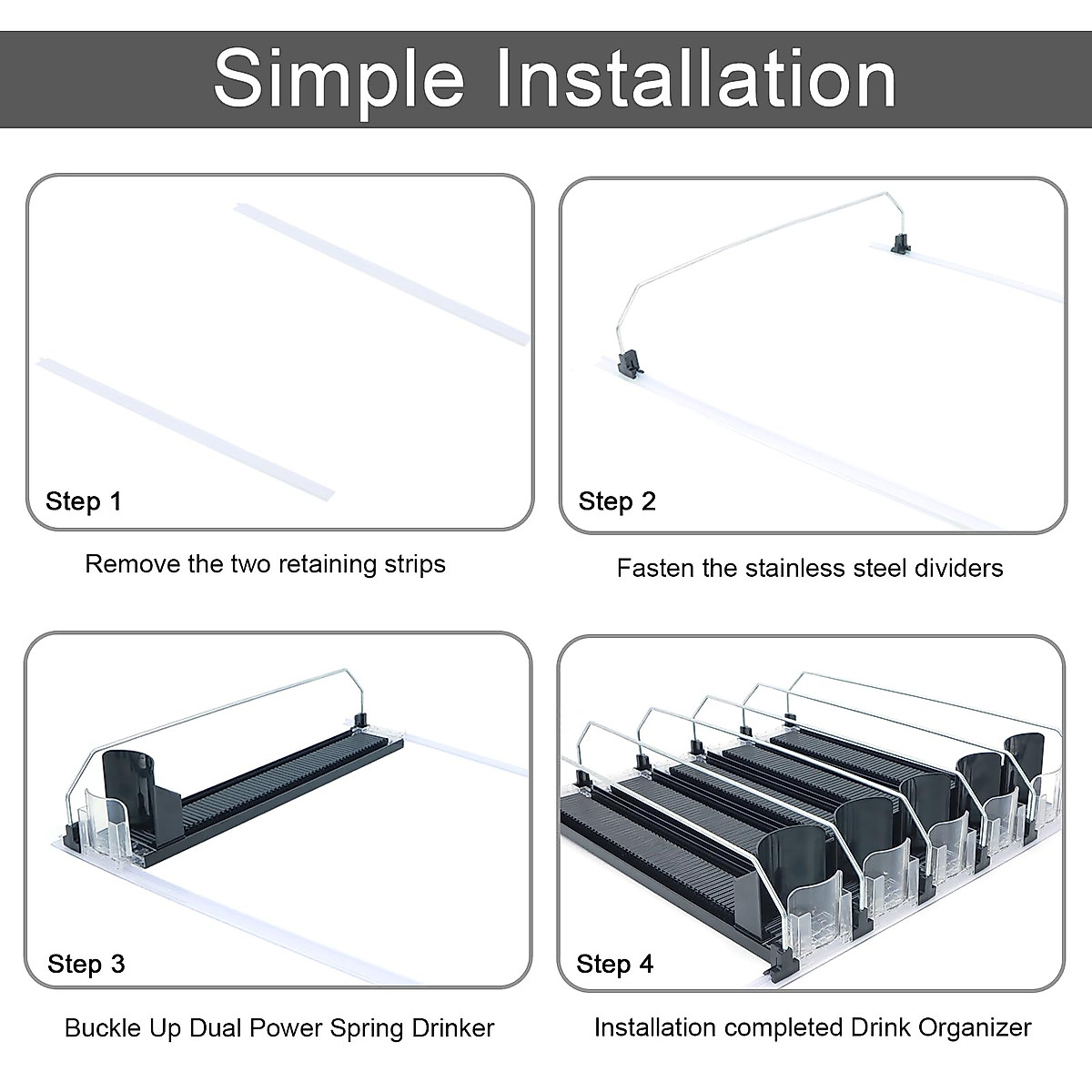 Simple Installation

Step 1

Remove the two retaining strips

Step 2

Fasten the stainless steel dividers

Step 3

Buckle Up Dual Power Spring Drinker

Step 4

Installation completed Drink Organizer