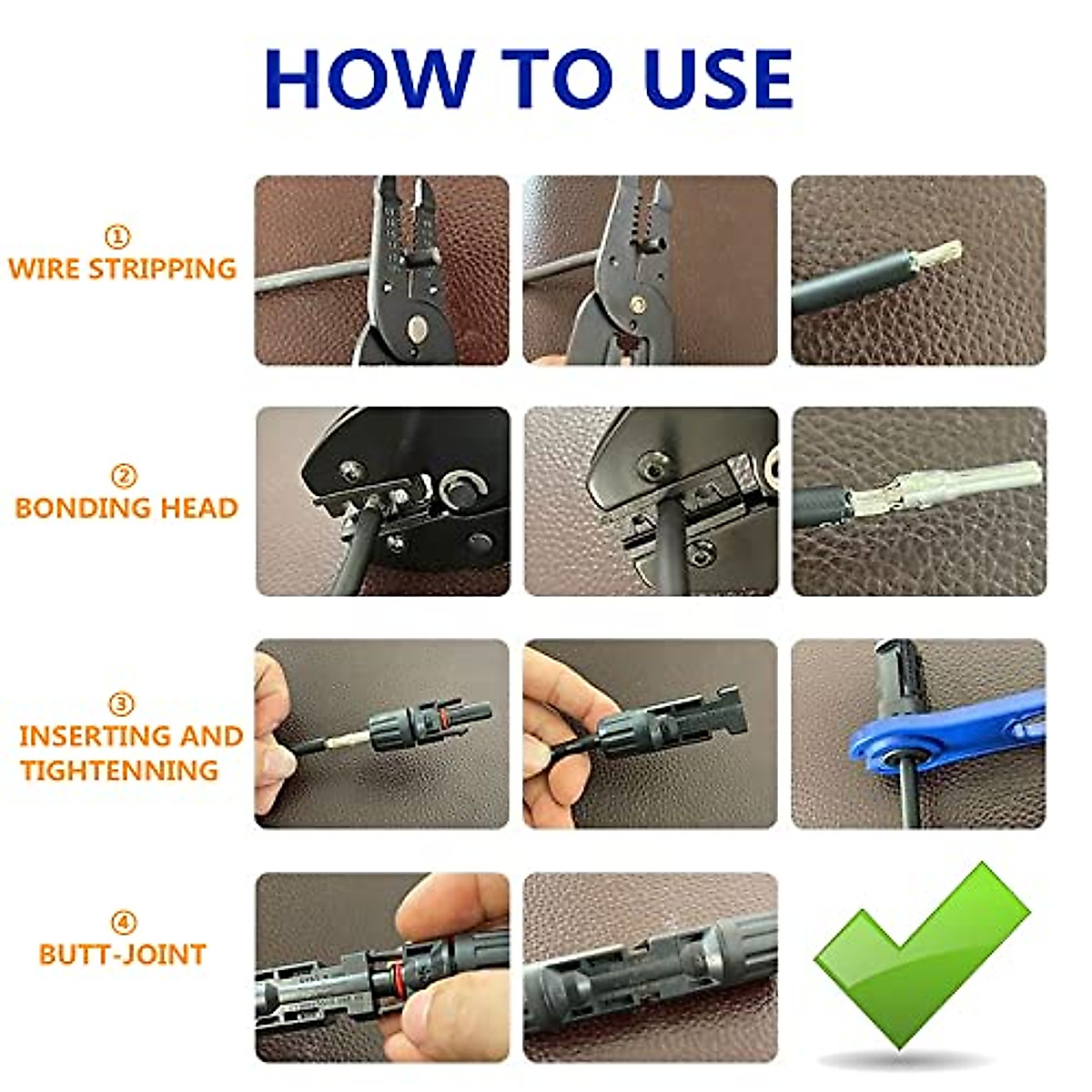 HOW TO USE

①
WIRE STRIPPING

②
BONDING HEAD

③
INSERTING AND TIGHTENNING

④
BUTT-JOINT