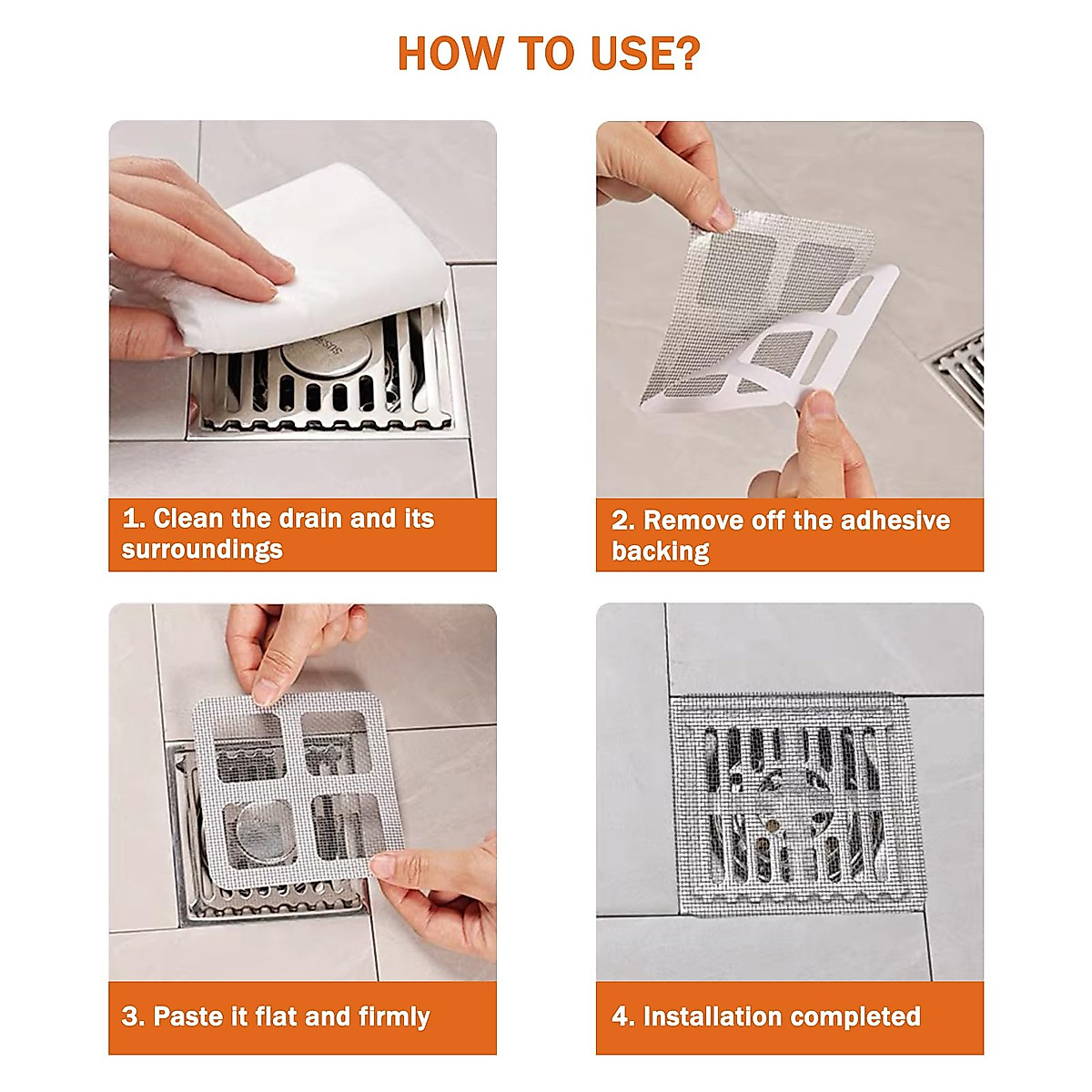 HOW TO USE?

1. Clean the drain and its surroundings

2. Remove off the adhesive backing

3. Paste it flat and firmly

4. Installation completed