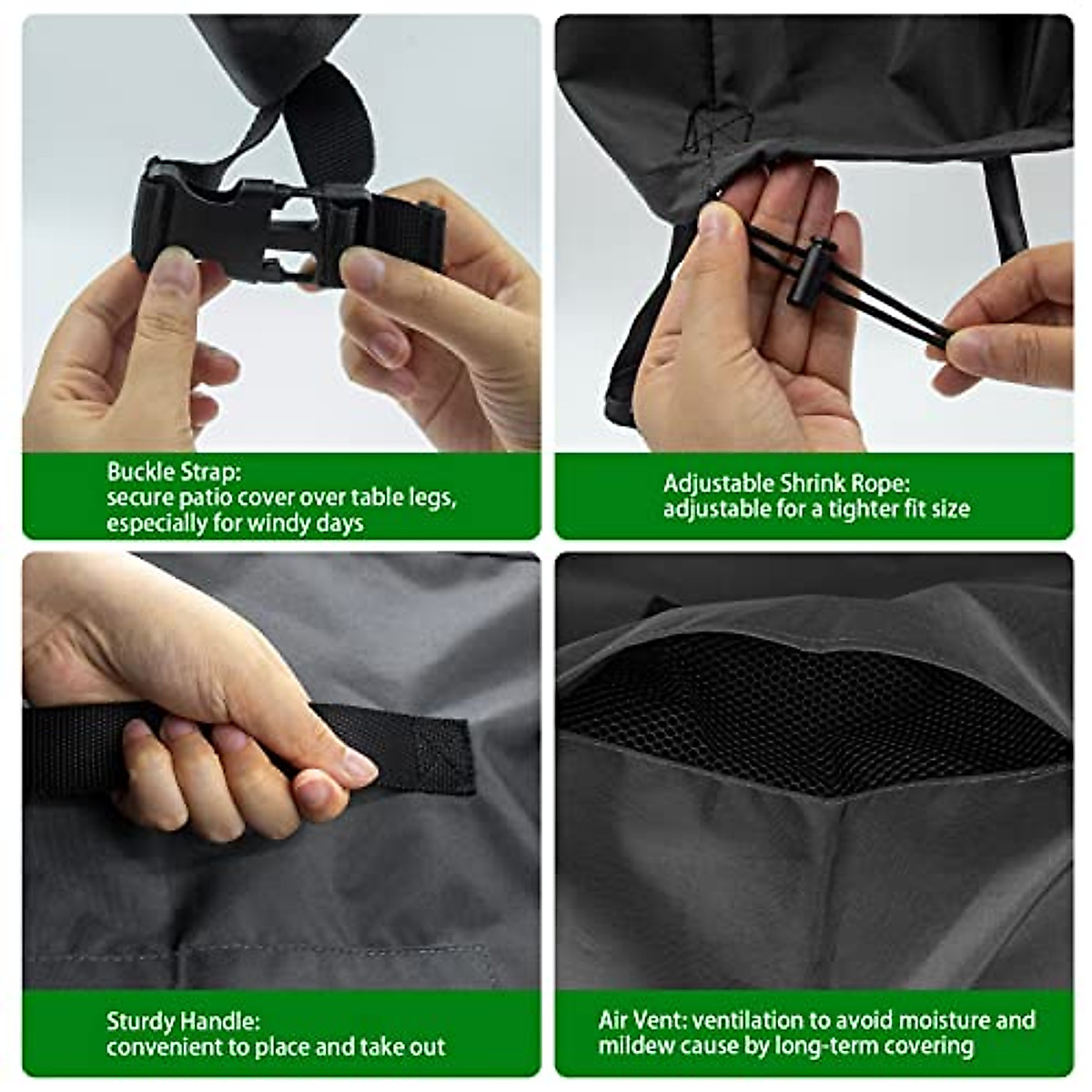 Buckle Strap:
secure patio cover over table legs, especially for windy days

Adjustable Shrink Rope:
adjustable for a tighter fit size

Sturdy Handle:
convenient to place and take out

Air Vent: ventilation to avoid moisture and mildew cause by long-term covering