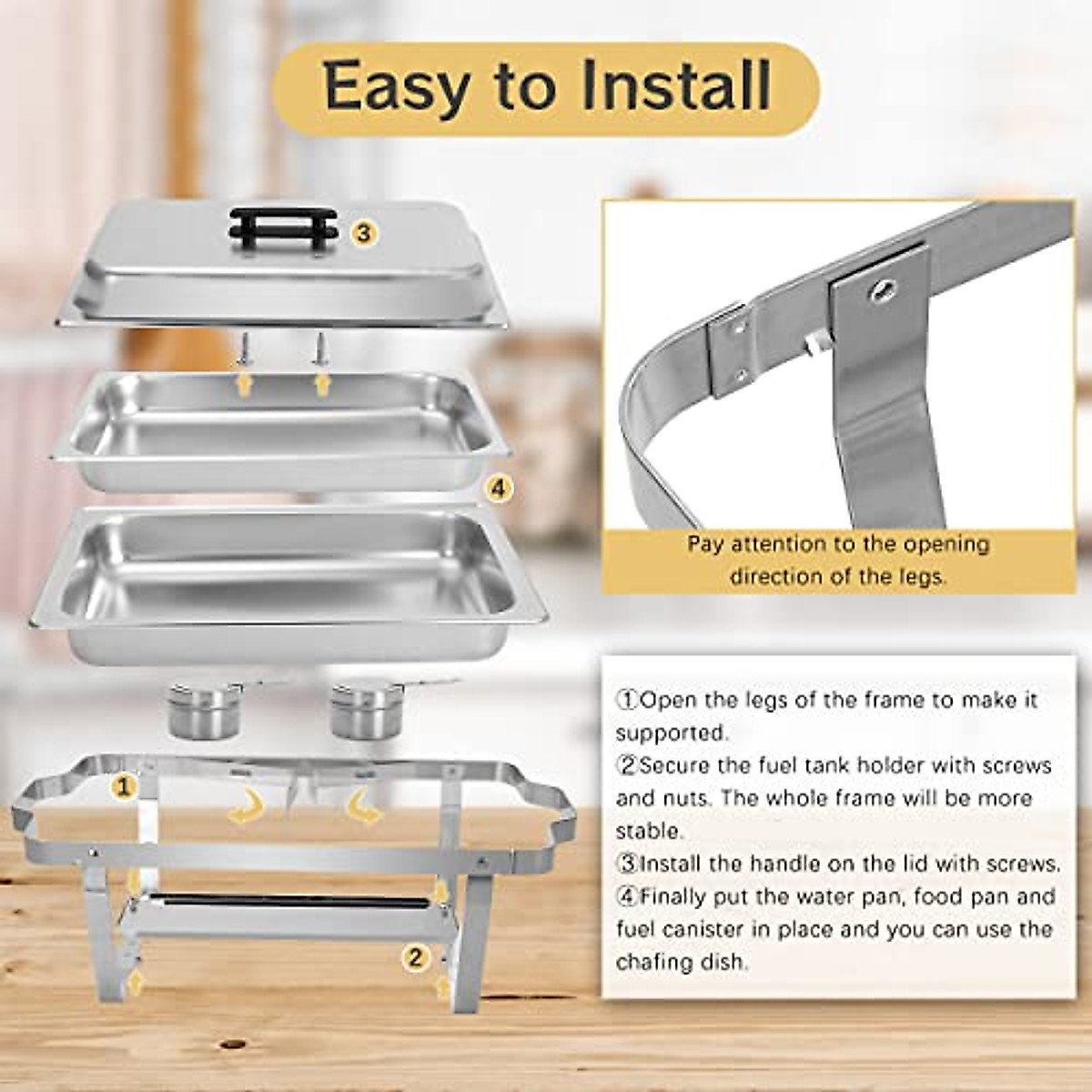 Easy to Install

3

4

1

2

Pay attention to the opening direction of the legs.

①Open the legs of the frame to make it supported.
②Secure the fuel tank holder with screws and nuts. The whole frame will be more stable.
③Install the handle on the lid with screws.
④Finally put the water pan, food pan and fuel canister in place and you can use the chafing dish.