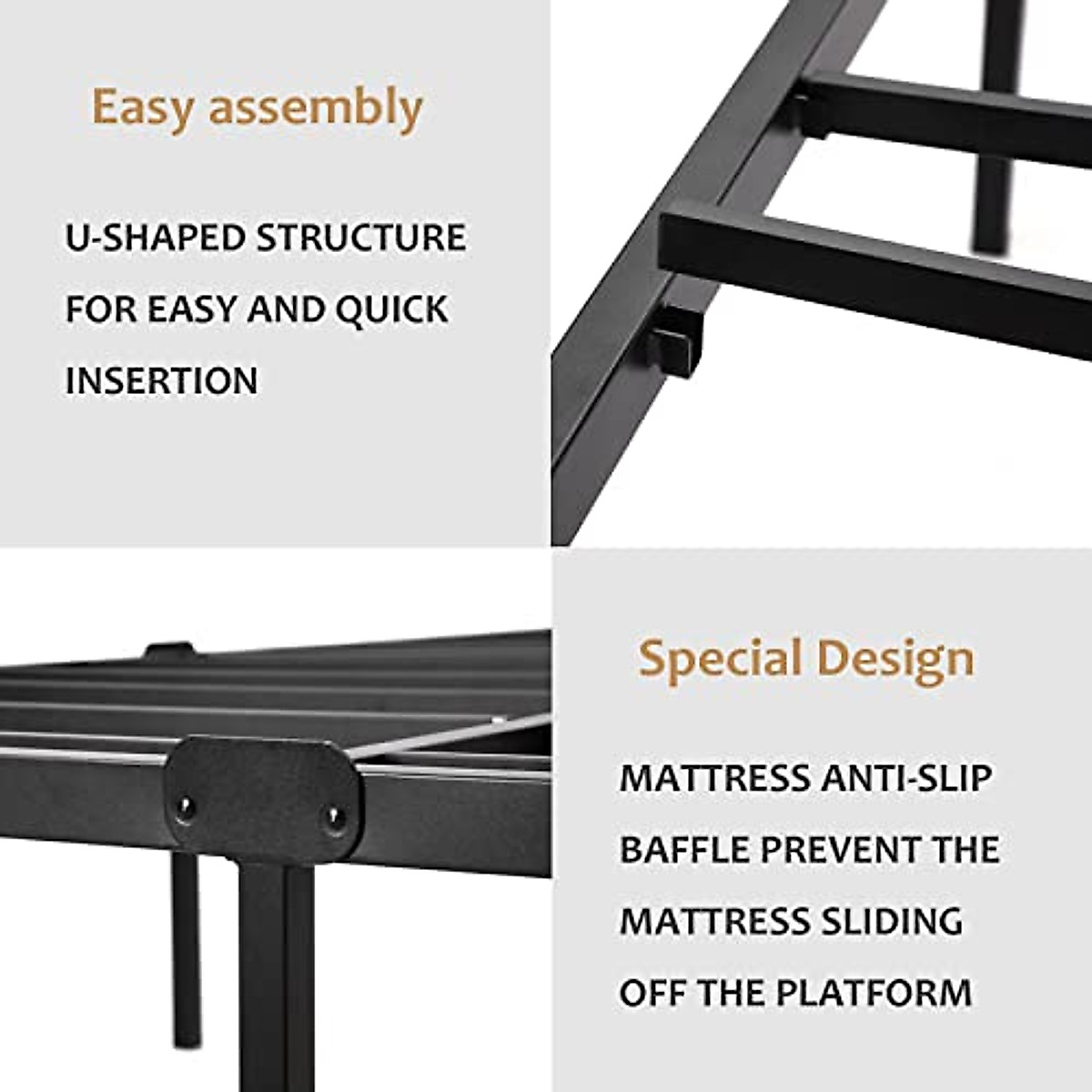 Easy assembly

U-SHAPED STRUCTURE FOR EASY AND QUICK INSERTION

Special Design

MATTRESS ANTI-SLIP BAFFLE PREVENT THE MATTRESS SLIDING OFF THE PLATFORM