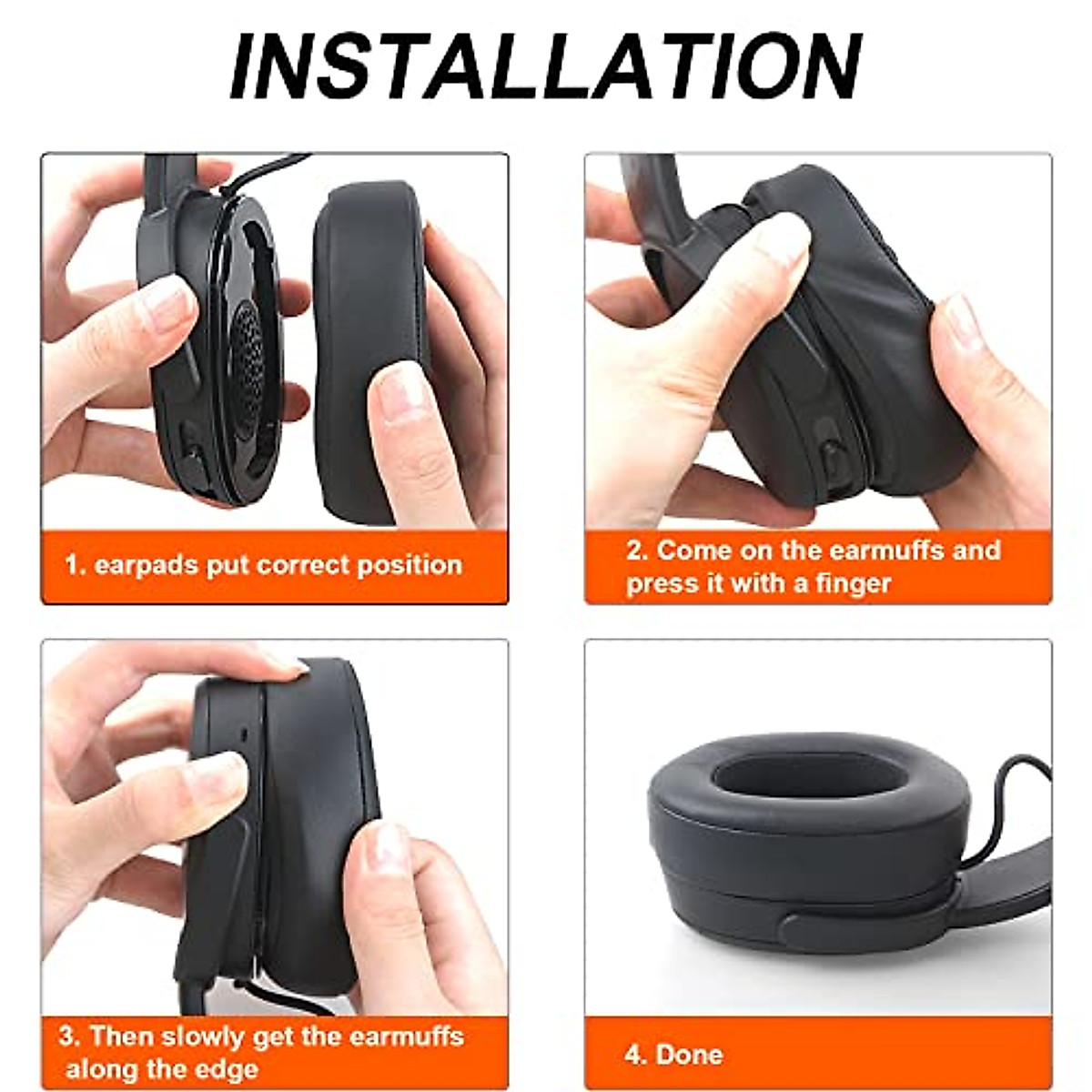 INSTALLATION

1. earpads put correct position

2. Come on the earmuffs and press it with a finger

3. Then slowly get the earmuffs along the edge

4. Done