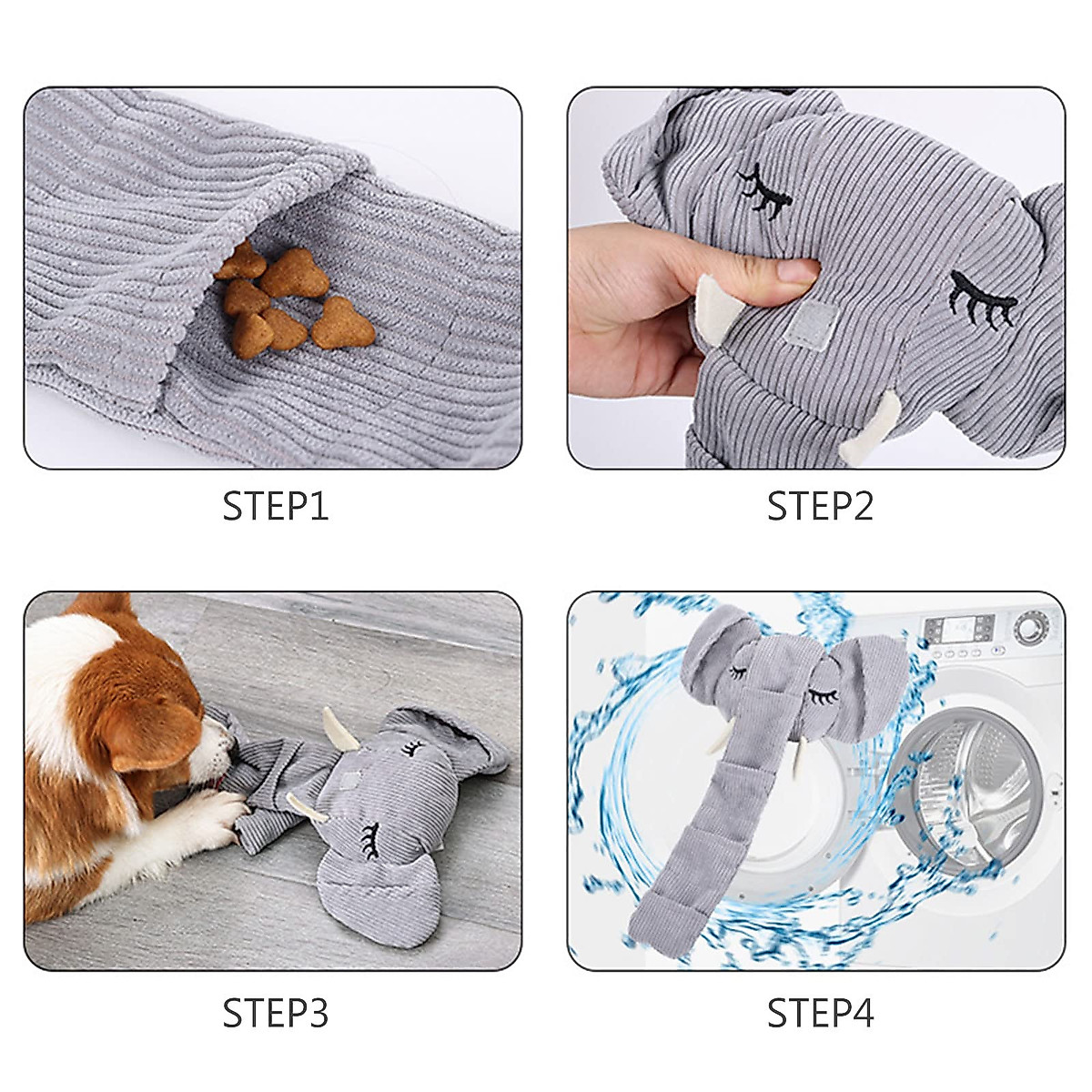 STEP1

STEP2

STEP3

STEP4