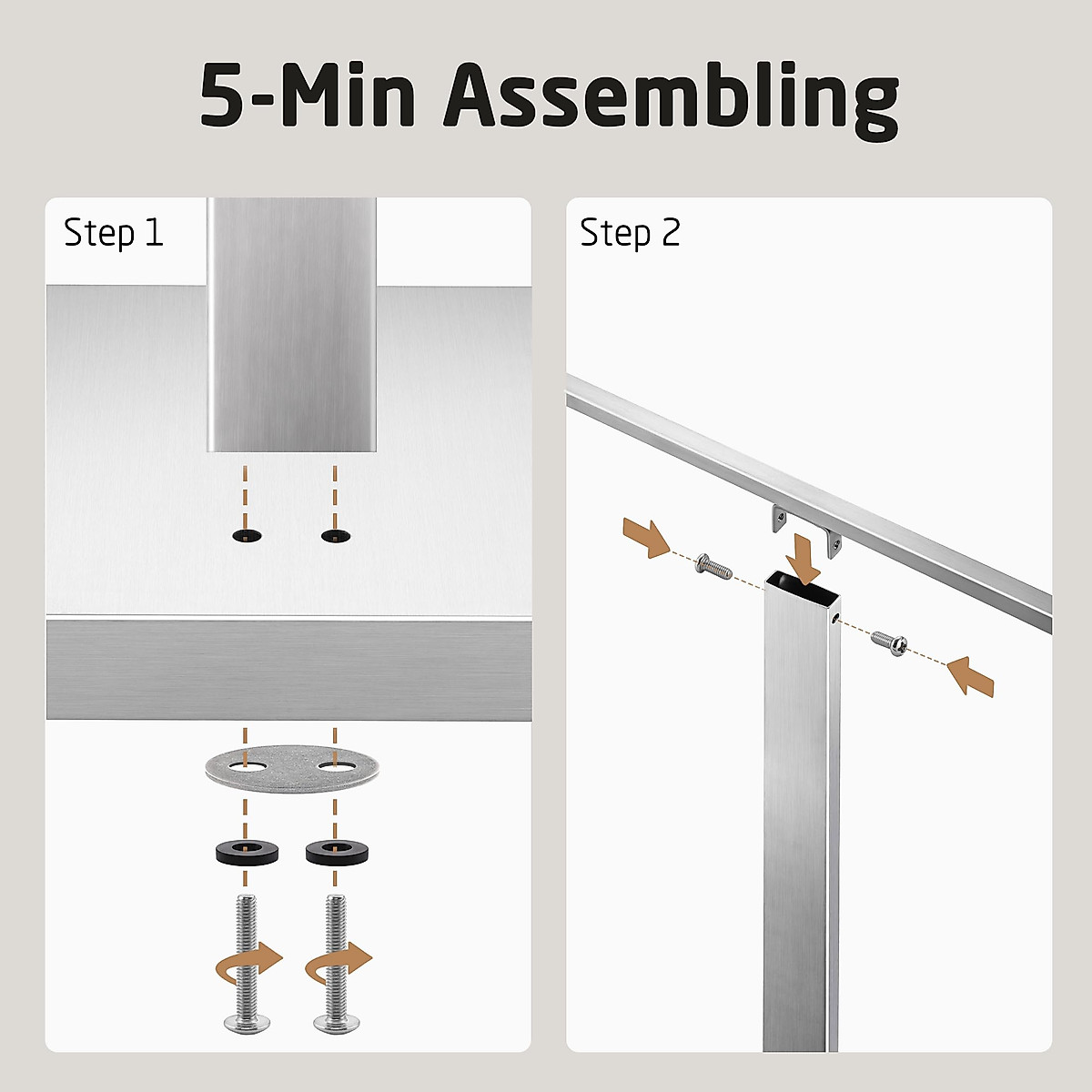 5-Min Assembling

Step 1

Step 2