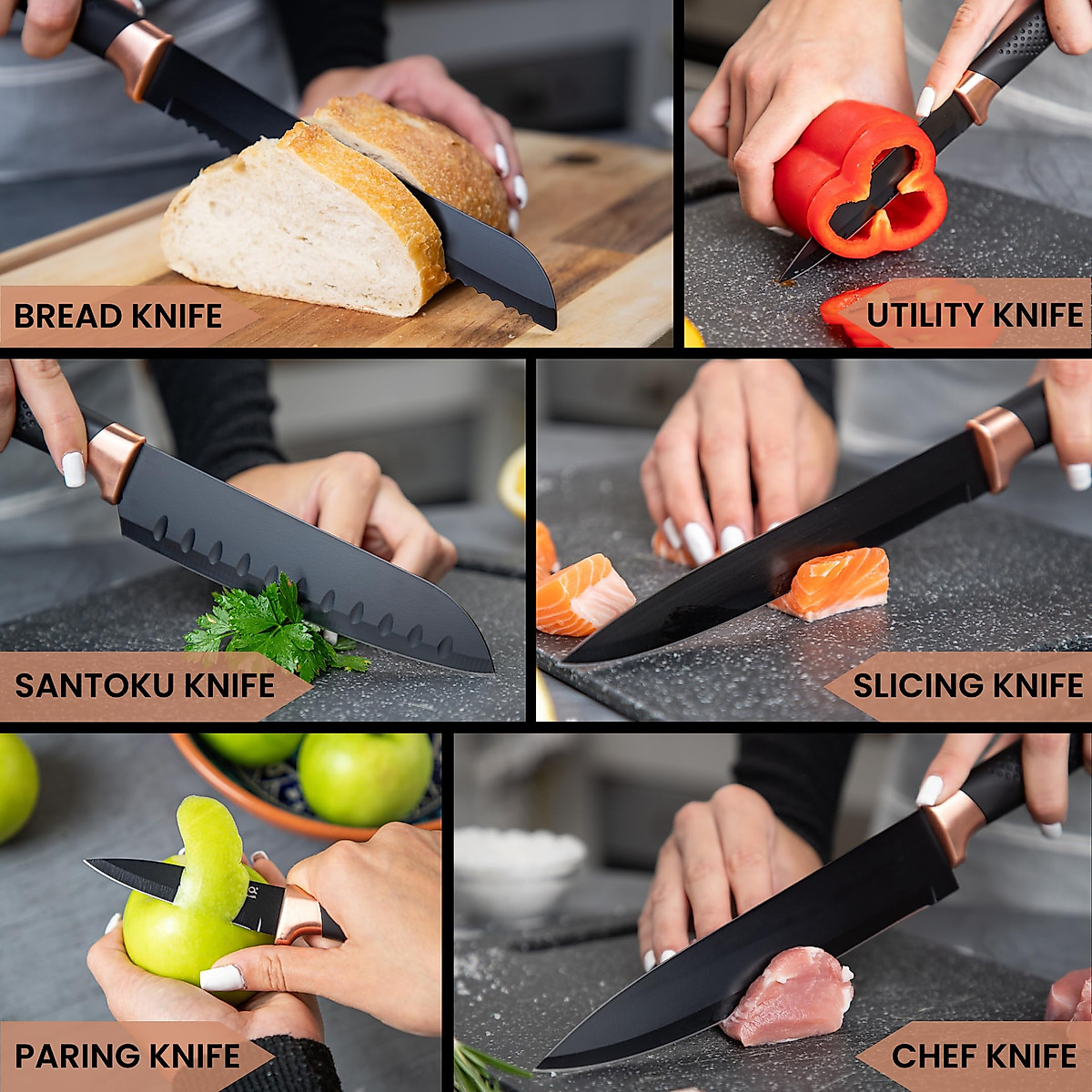 BREAD KNIFE

UTILITY KNIFE

SANTOKU KNIFE

SLICING KNIFE

PARING KNIFE

CHEF KNIFE