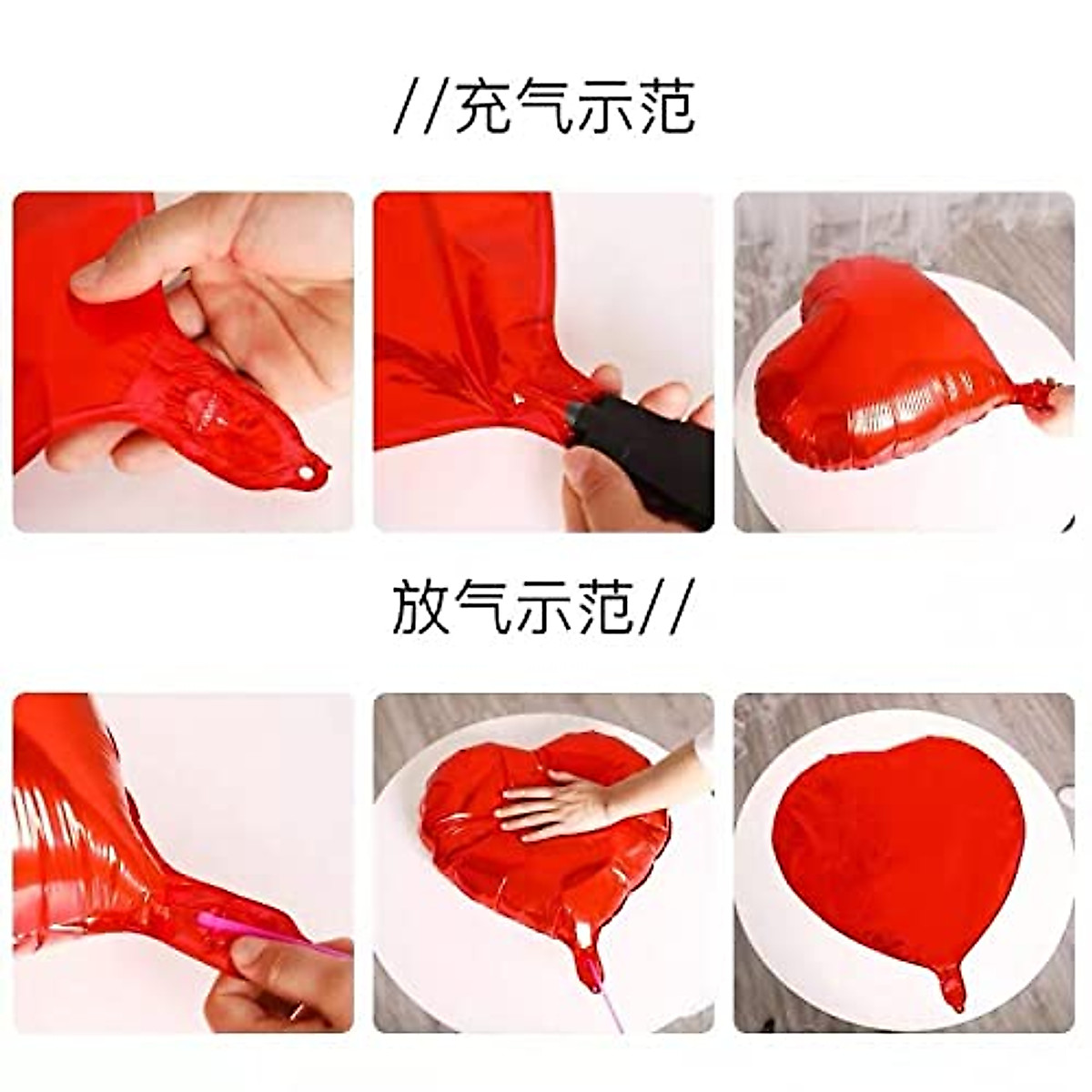 //充气示范

放气示范//