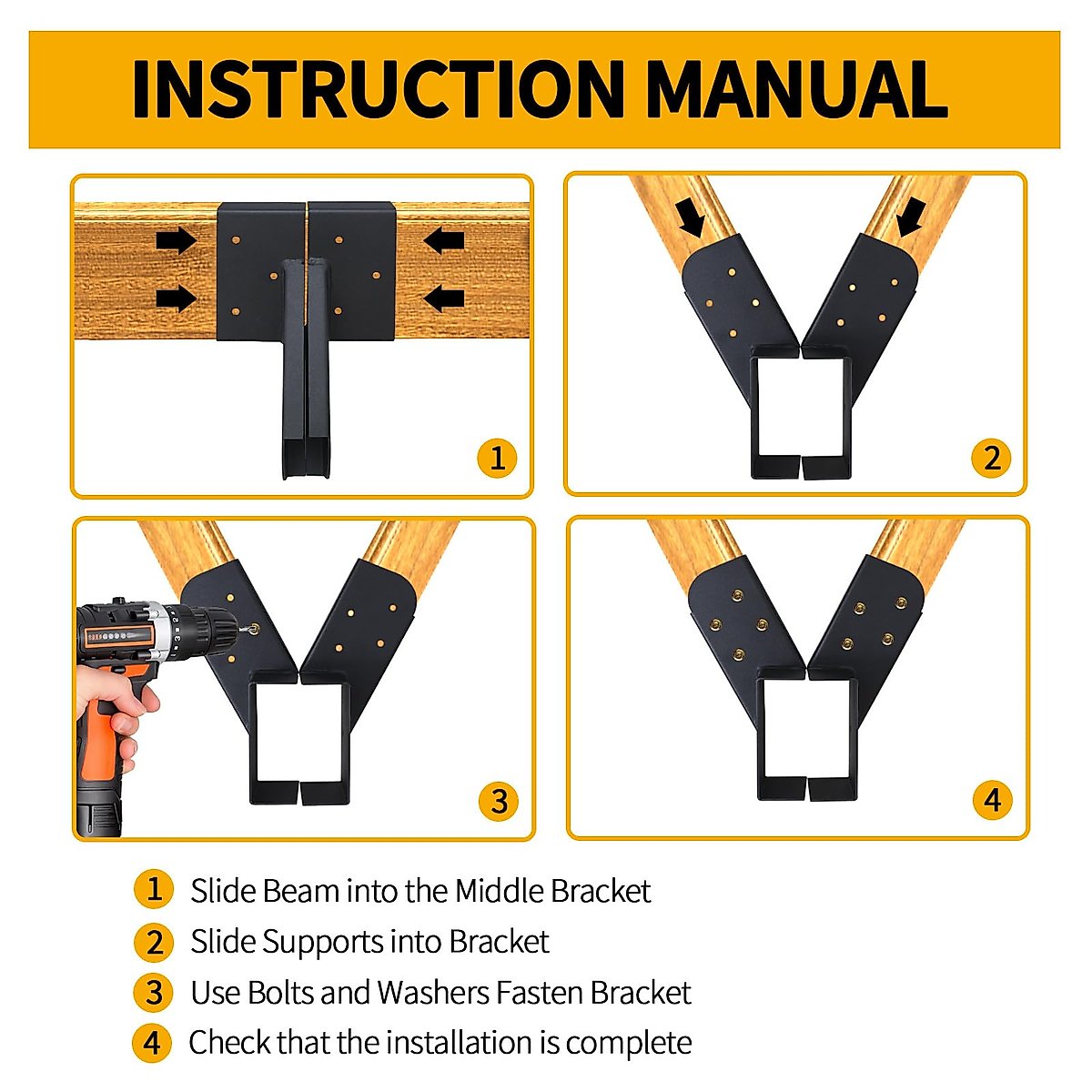 INSTRUCTION MANUAL

1

2

3

4

1 Slide Beam into the Middle Bracket

2 Slide Supports into Bracket

3 Use Bolts and Washers Fasten Bracket

4 Check that the installation is complete