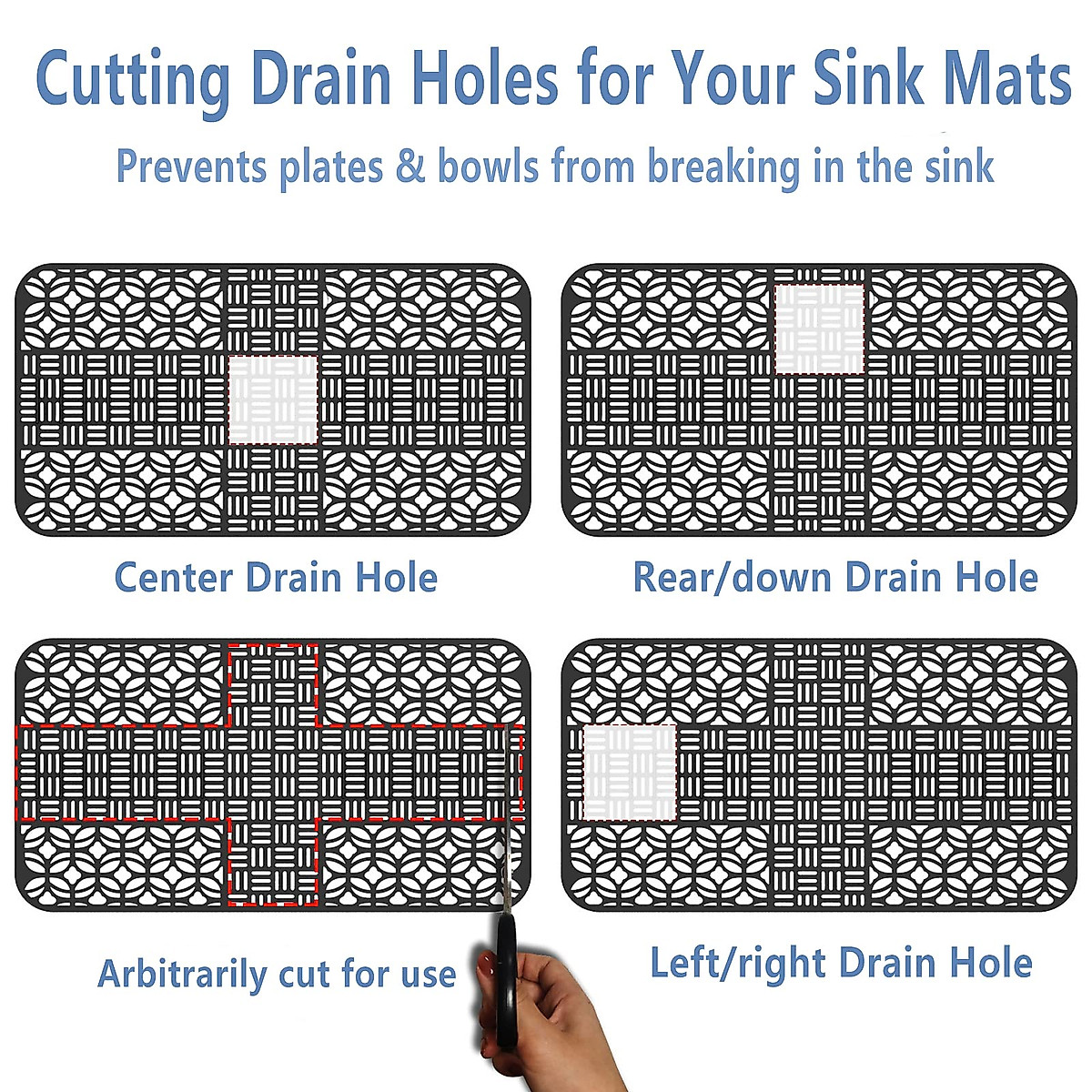 Cutting Drain Holes for Your Sink Mats

Prevents plates & bowls from breaking in the sink

Center Drain Hole

Rear/down Drain Hole

Arbitrarily cut for use

Left/right Drain Hole