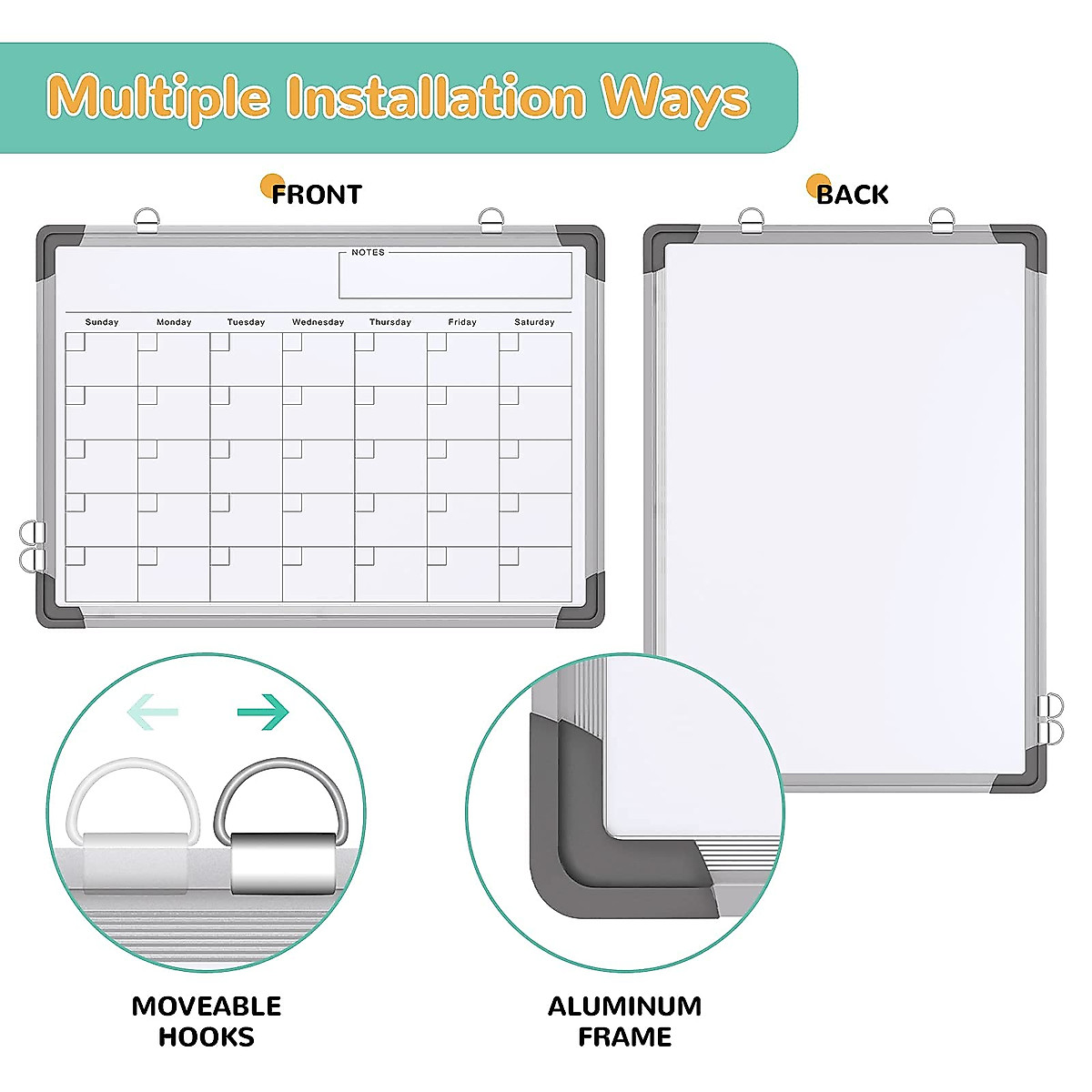 Multiple Installation Ways

FRONT

NOTES

Sunday Monday Tuesday Wednesday Thursday Friday Saturday

BACK

MOVEABLE HOOKS

ALUMINUM FRAME