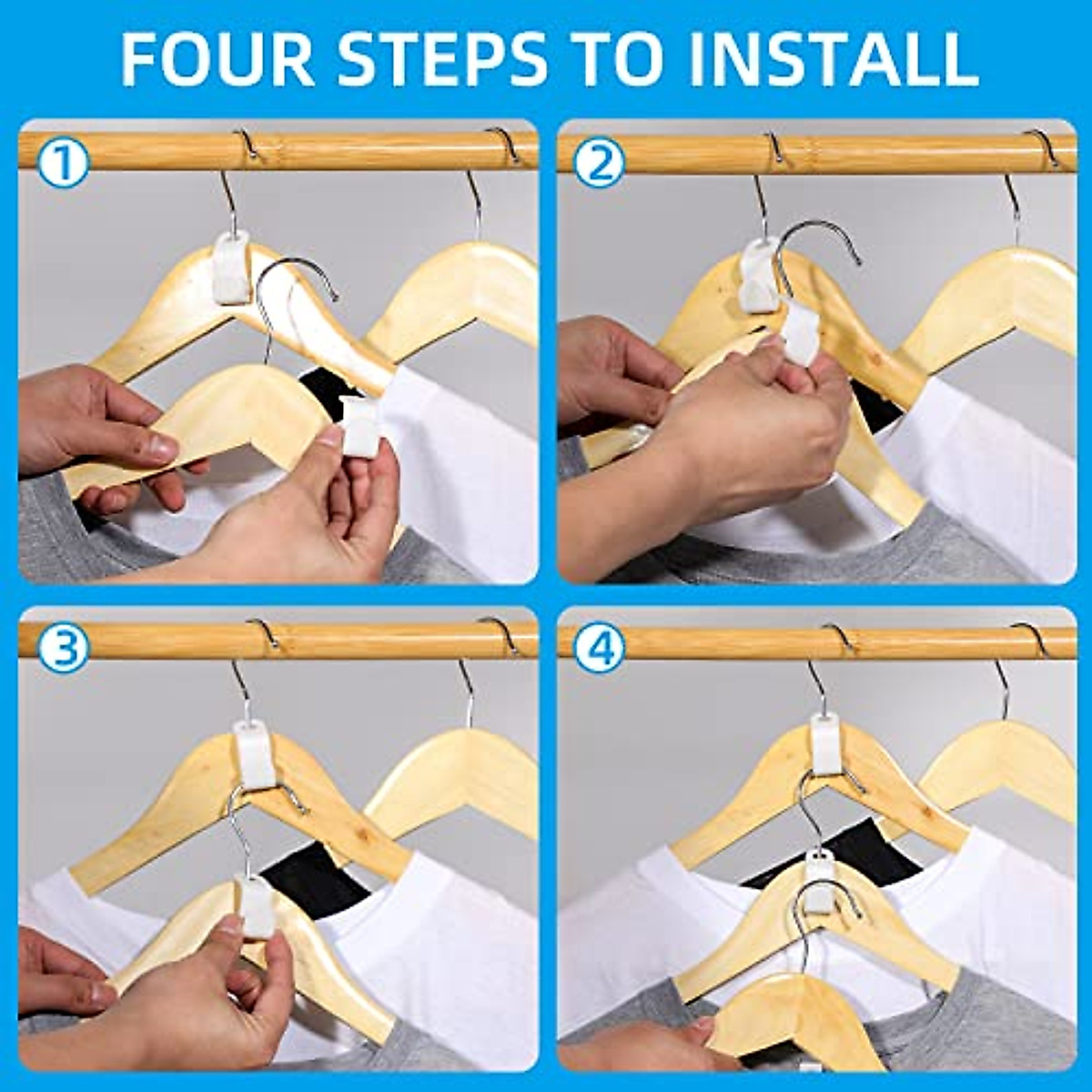 FOUR STEPS TO INSTALL

①

②

③

④