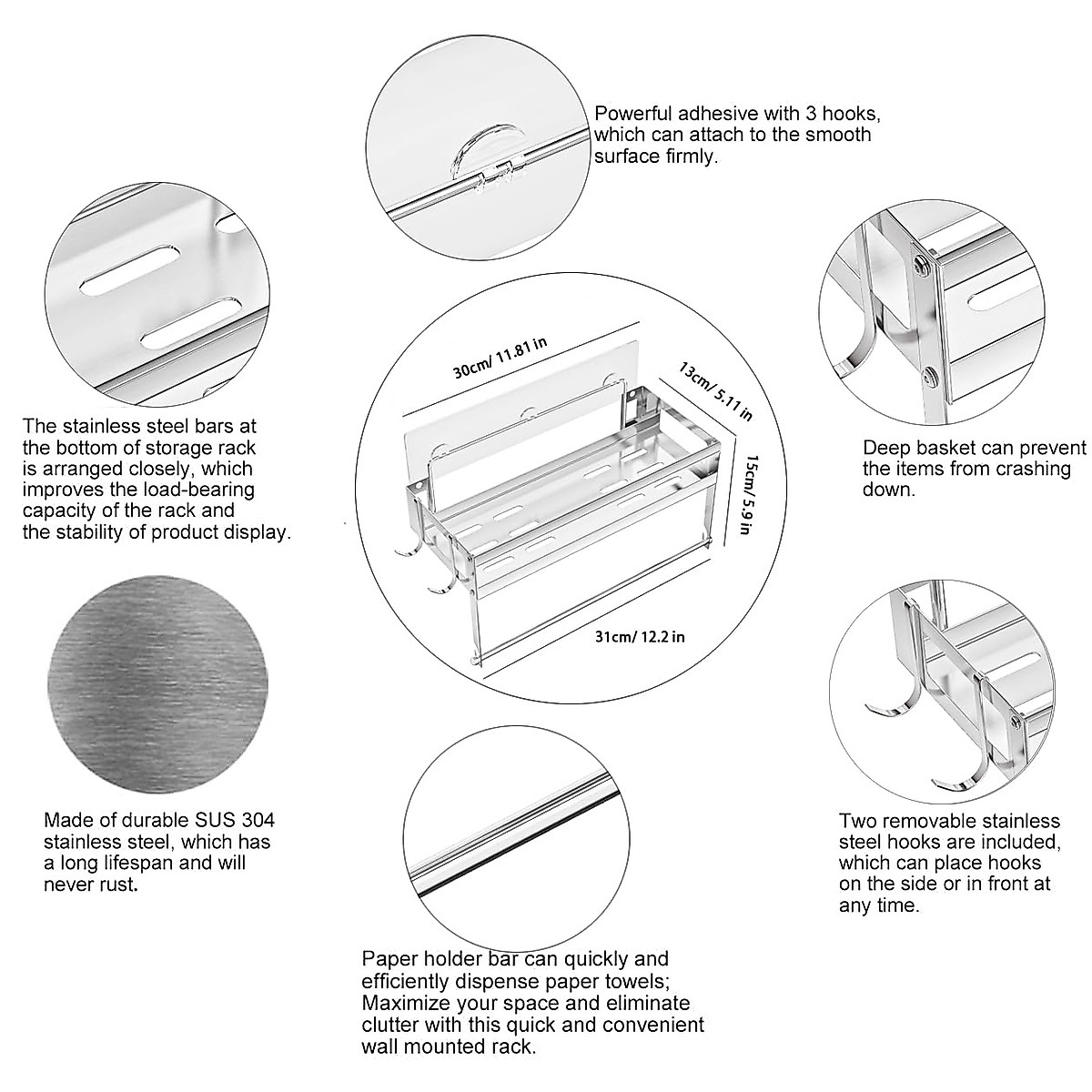 Powerful adhesive with 3 hooks, which can attach to the smooth surface firmly.

The stainless steel bars at the bottom of storage rack is arranged closely, which improves the load-bearing capacity of the rack and the stability of product display.

30cm/ 11.81 in

13cm/ 5.11 in

15cm/ 5.9 in

31cm/ 12.2 in

Deep basket can prevent the items from crashing down.

Made of durable SUS 304 stainless steel, which has a long lifespan and will never rust.

Two removable stainless steel hooks are included, which can place hooks on the side or in front at any time.

Paper holder bar can quickly and efficiently dispense paper towels; Maximize your space and eliminate clutter with this quick and convenient wall mounted rack.