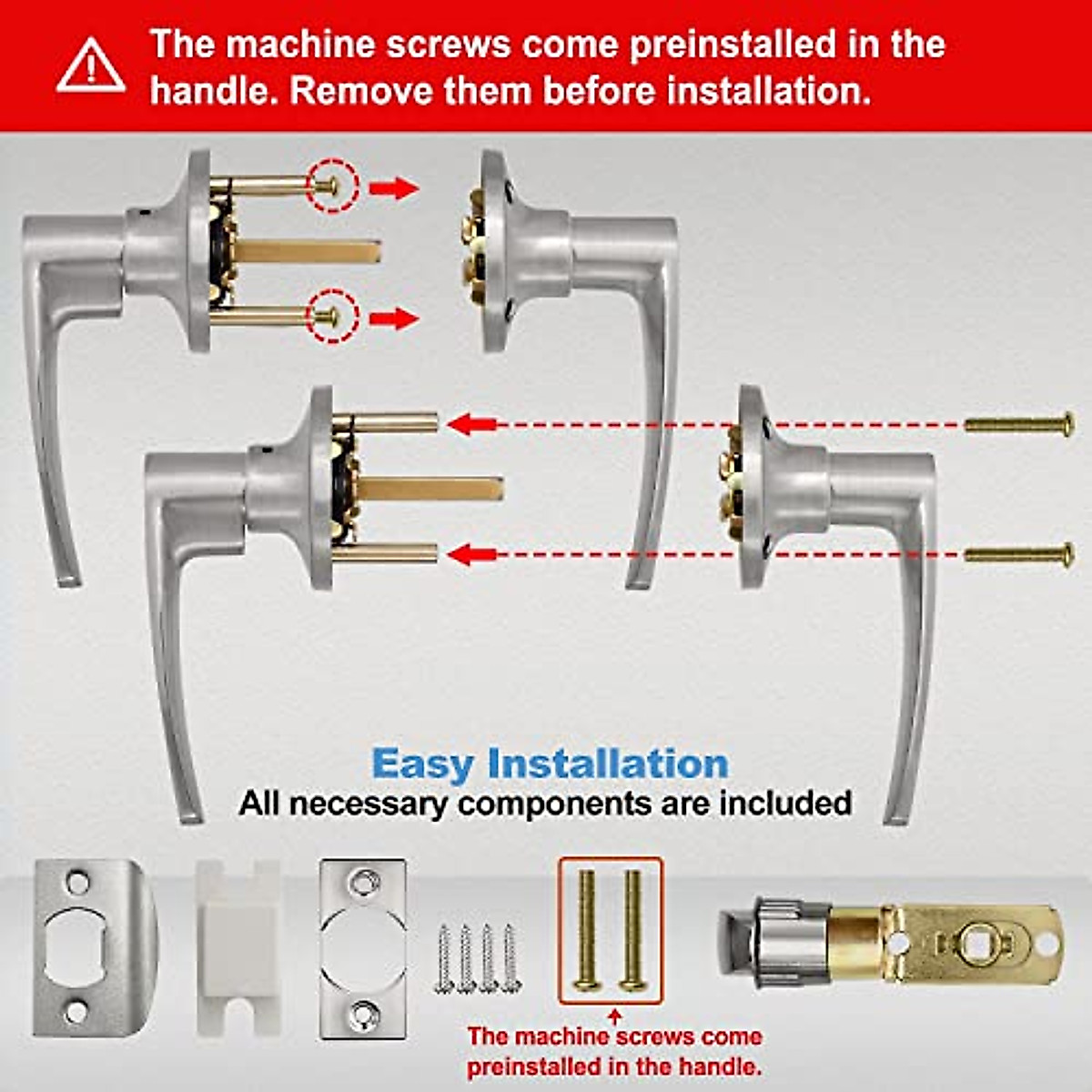 The machine screws come preinstalled in the handle. Remove them before installation.

Easy Installation
All necessary components are included

The machine screws come preinstalled in the handle.