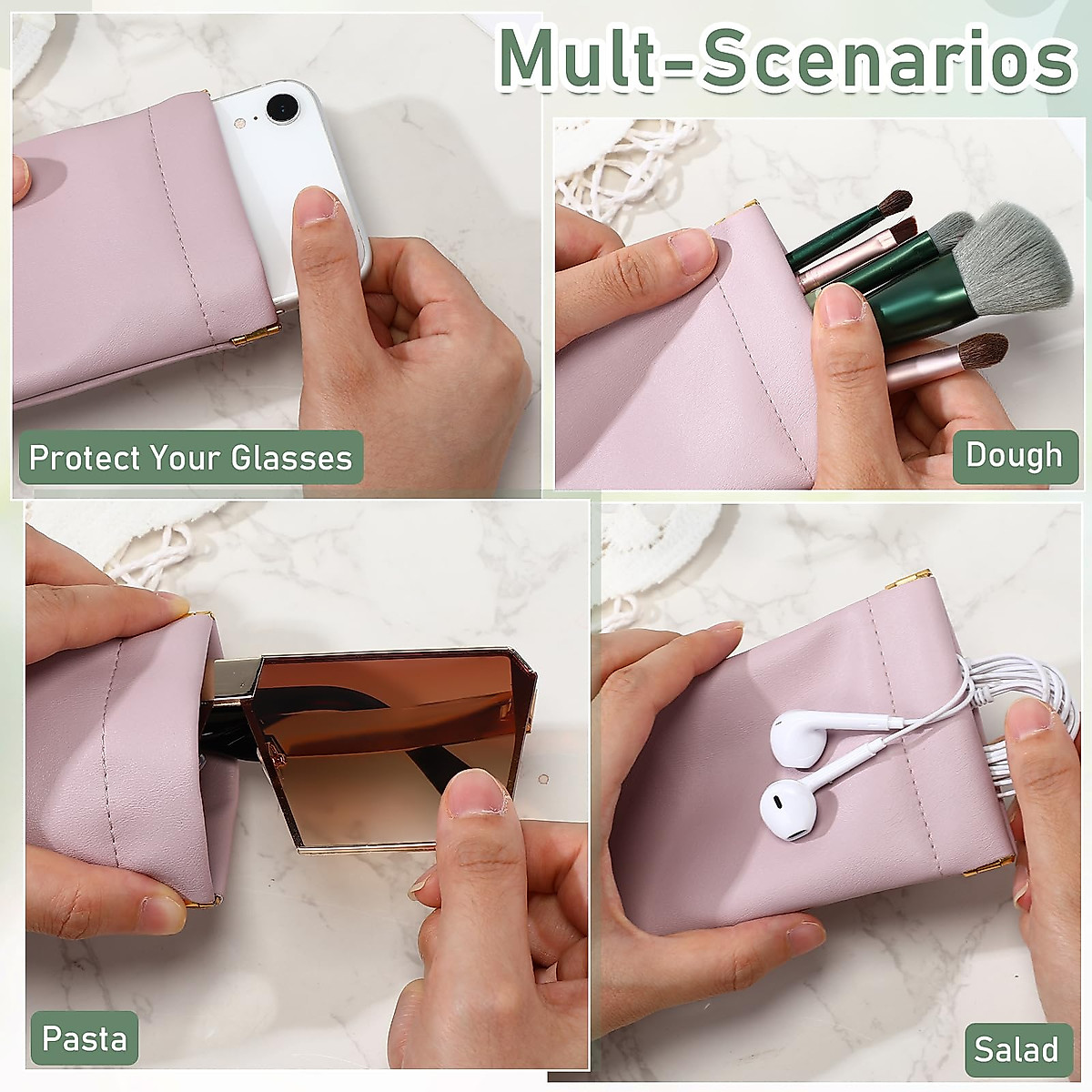 Mult-Scenarios

Protect Your Glasses

Dough

Pasta

Salad