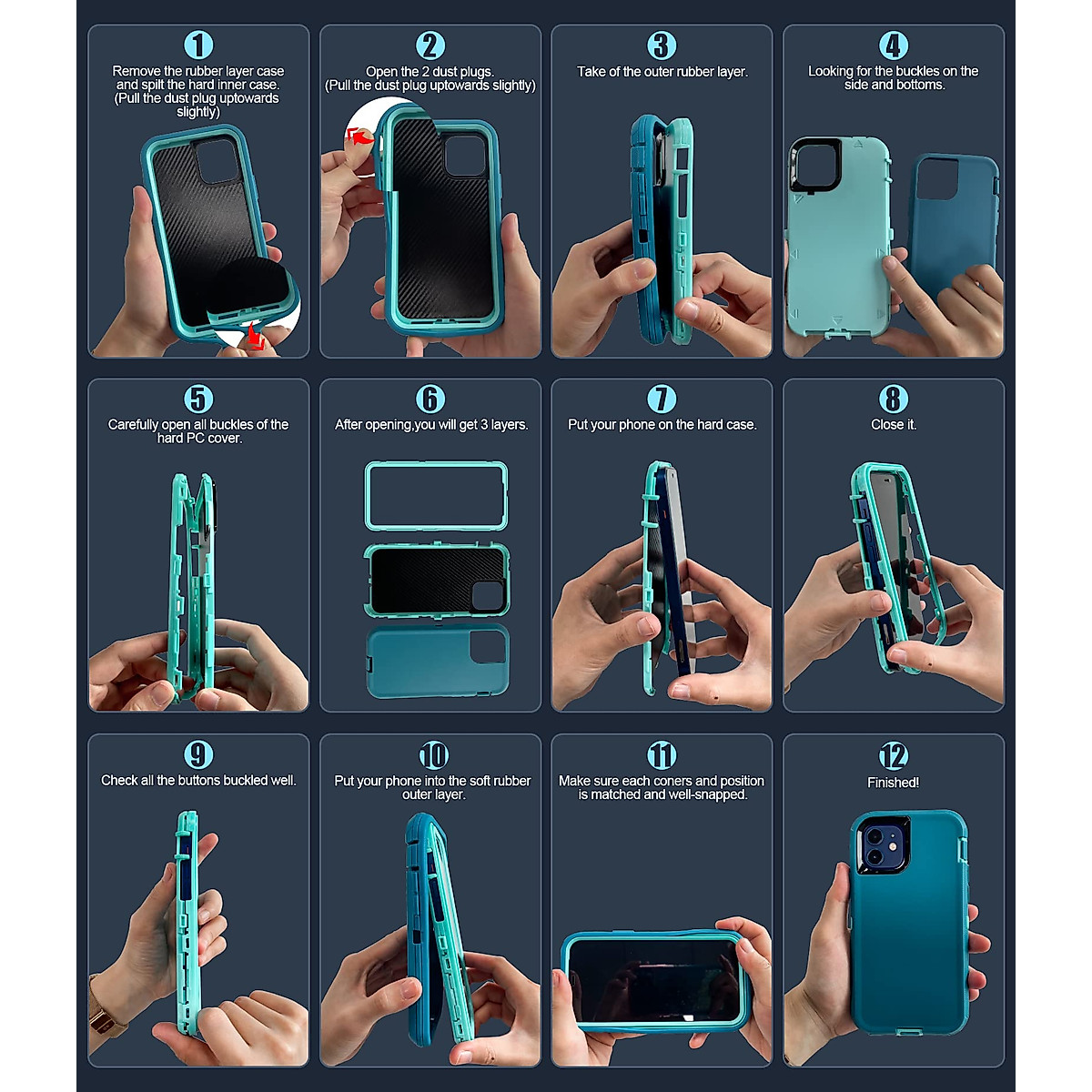 1
Remove the rubber layer case and spilt the hard inner case. (Pull the dust plug uptowards slightly)

2
Open the 2 dust plugs. (Pull the dust plug uptowards slightly)

3
Take of the outer rubber layer.

4
Looking for the buckles on the side and bottoms.

5
Carefully open all buckles of the hard PC cover.

6
After opening,you will get 3 layers.

7
Put your phone on the hard case.

8
Close it.

9
Check all the buttons buckled well.

10
Put your phone into the soft rubber outer layer.

11
Make sure each coners and position is matched and well-snapped.

12
Finished!