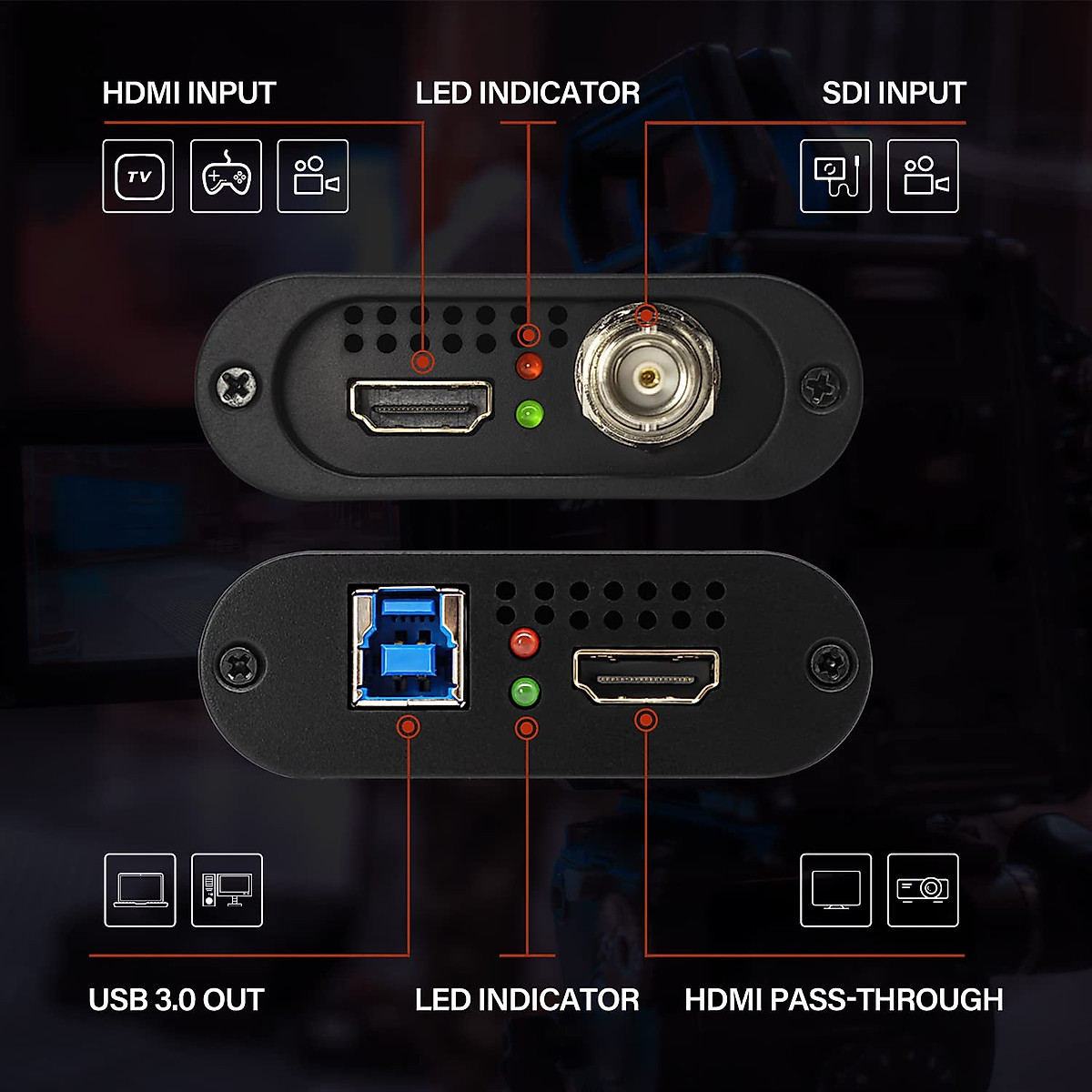 HDMI INPUT

LED INDICATOR

SDI INPUT

TV

USB 3.0 OUT

LED INDICATOR

HDMI PASS-THROUGH