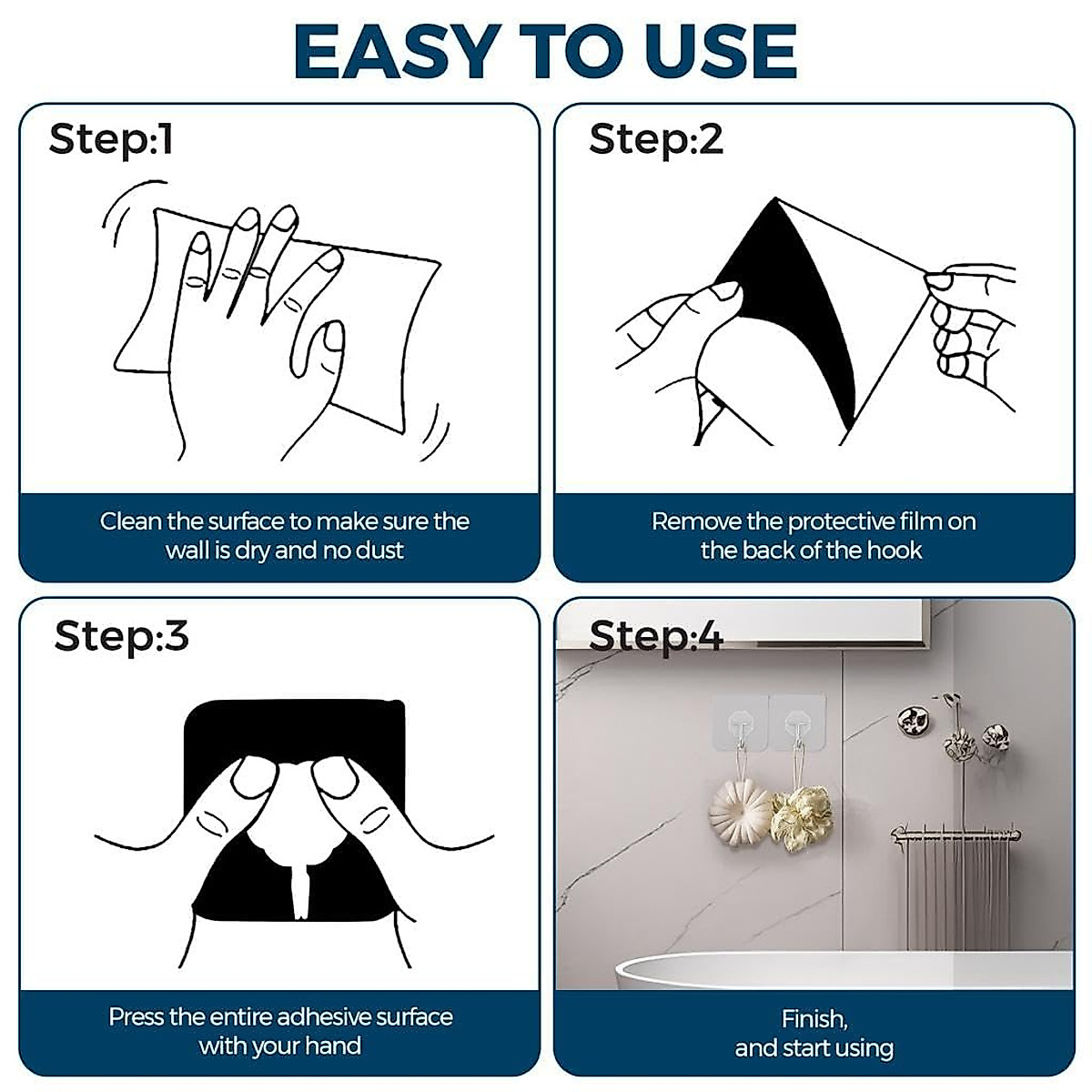 EASY TO USE

Step:1

Clean the surface to make sure the wall is dry and no dust

Step:2

Remove the protective film on the back of the hook

Step:3

Press the entire adhesive surface with your hand

Step:4

Finish, and start using