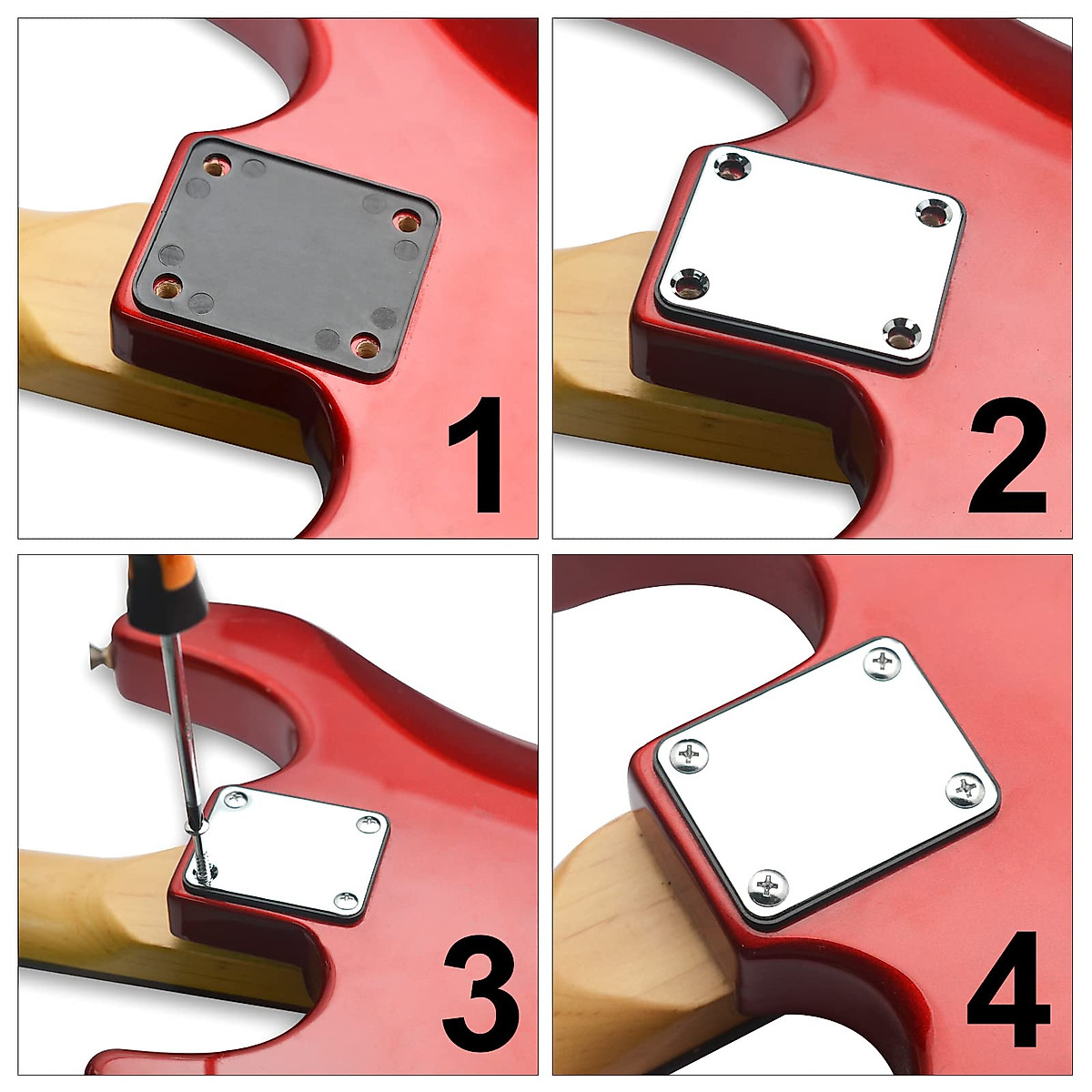 1

2

3

4