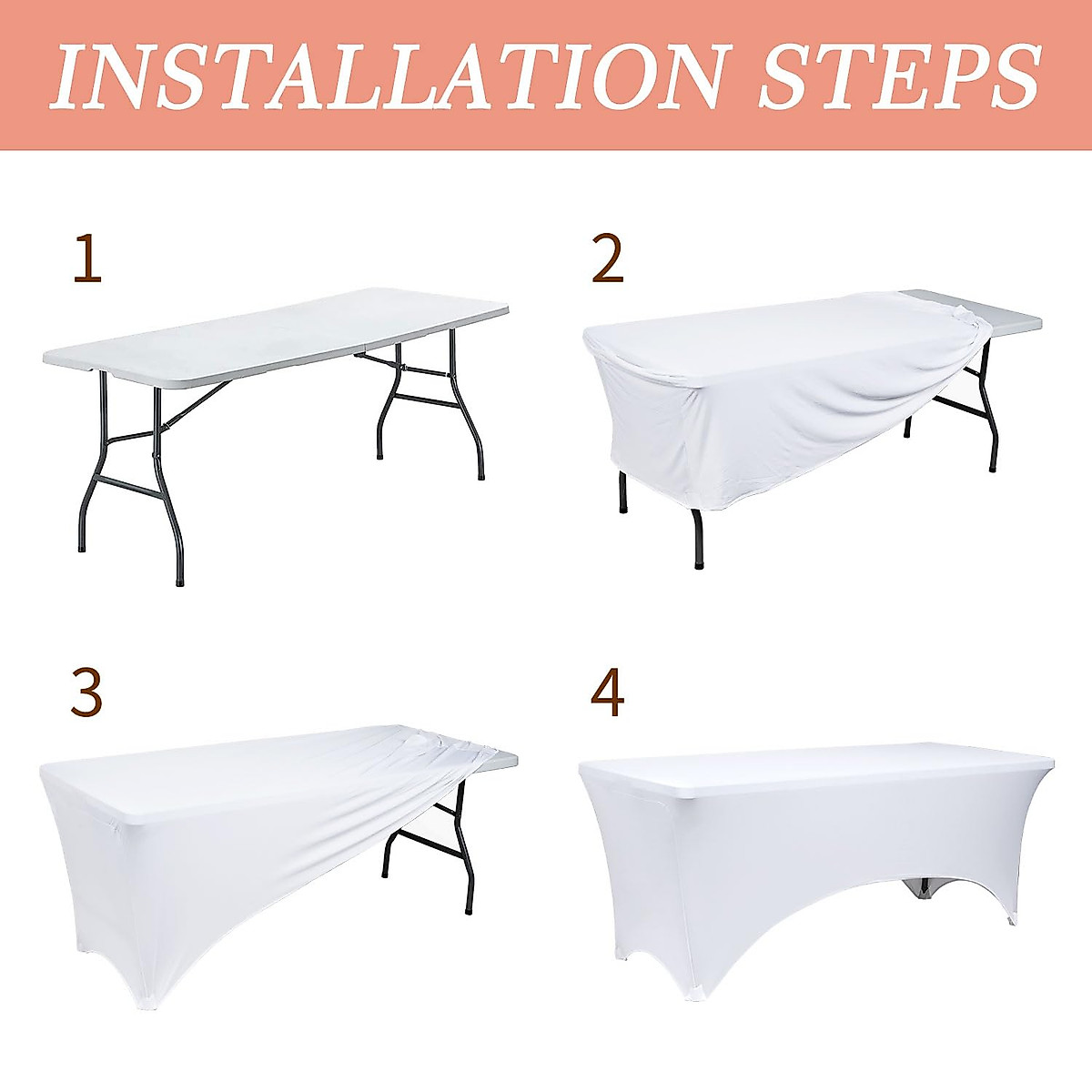 INSTALLATION STEPS

1

2

3

4