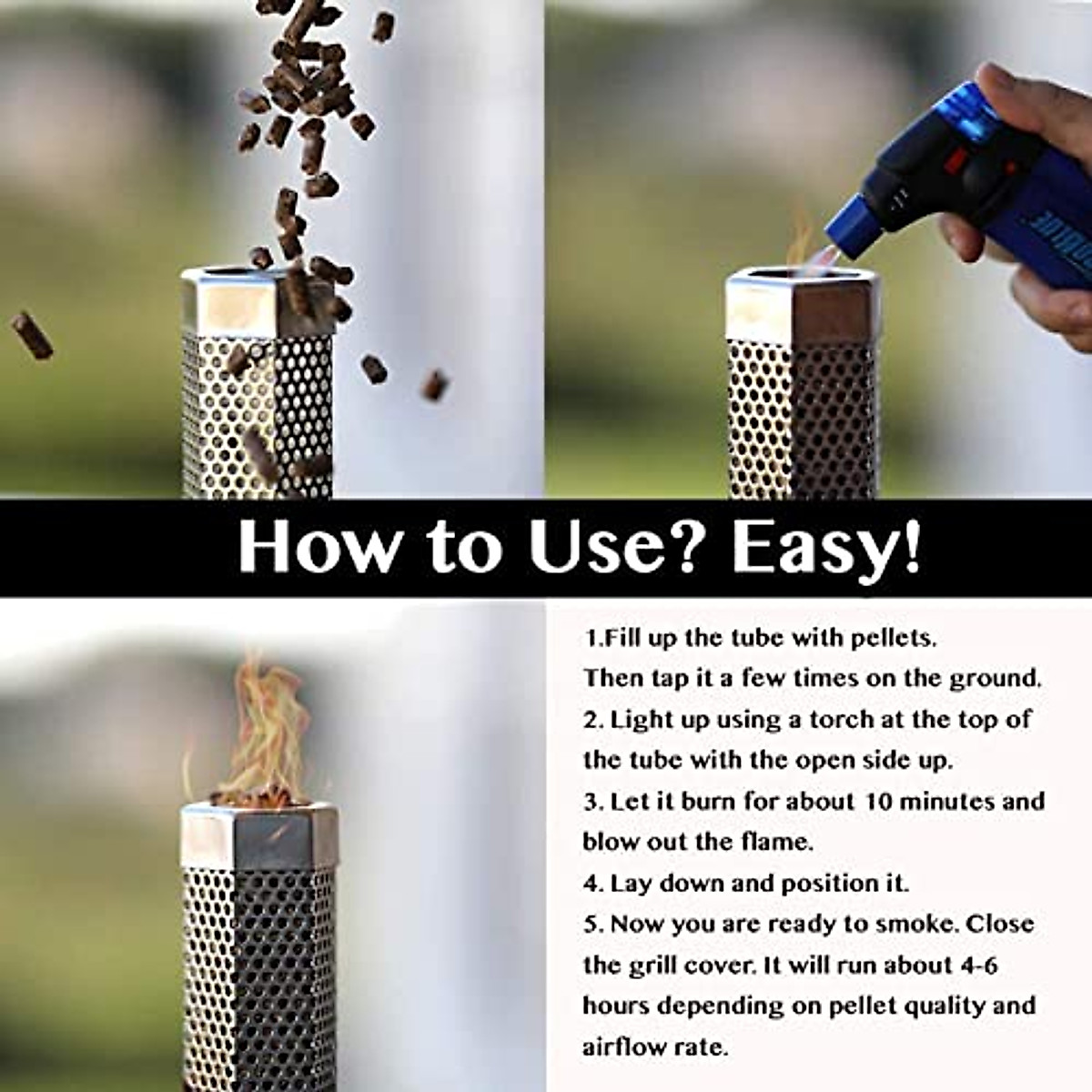 How to Use? Easy!

1.Fill up the tube with pellets. Then tap it a few times on the ground.
2. Light up using a torch at the top of the tube with the open side up.
3. Let it burn for about 10 minutes and blow out the flame.
4. Lay down and position it.
5. Now you are ready to smoke. Close the grill cover. It will run about 4-6 hours depending on pellet quality and airflow rate.