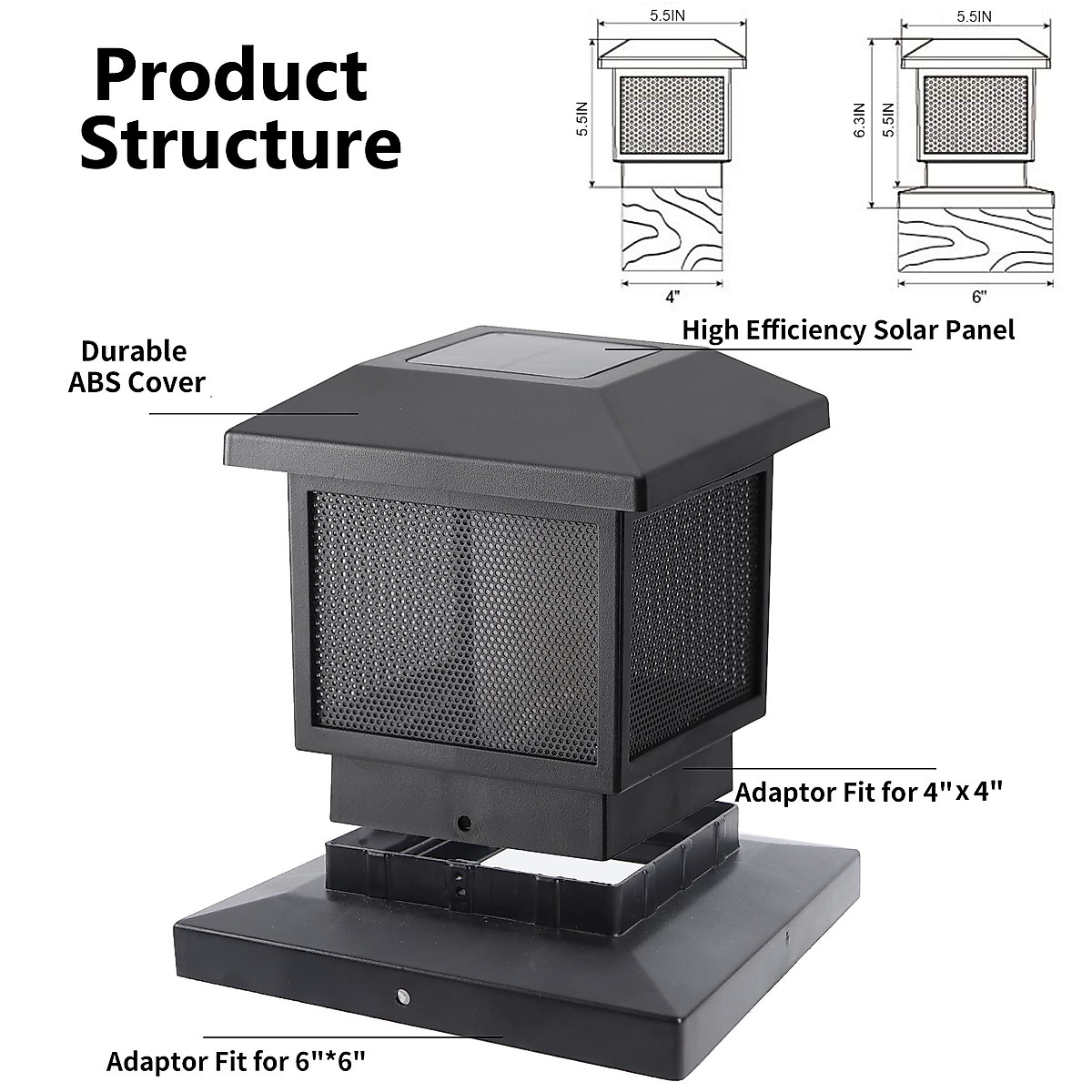 Product Structure

5.5IN

5.5IN

4"

5.5IN

6.3IN

5.5IN

6"

Durable ABS Cover

High Efficiency Solar Panel

Adaptor Fit for 4" x 4"

Adaptor Fit for 6"*6"