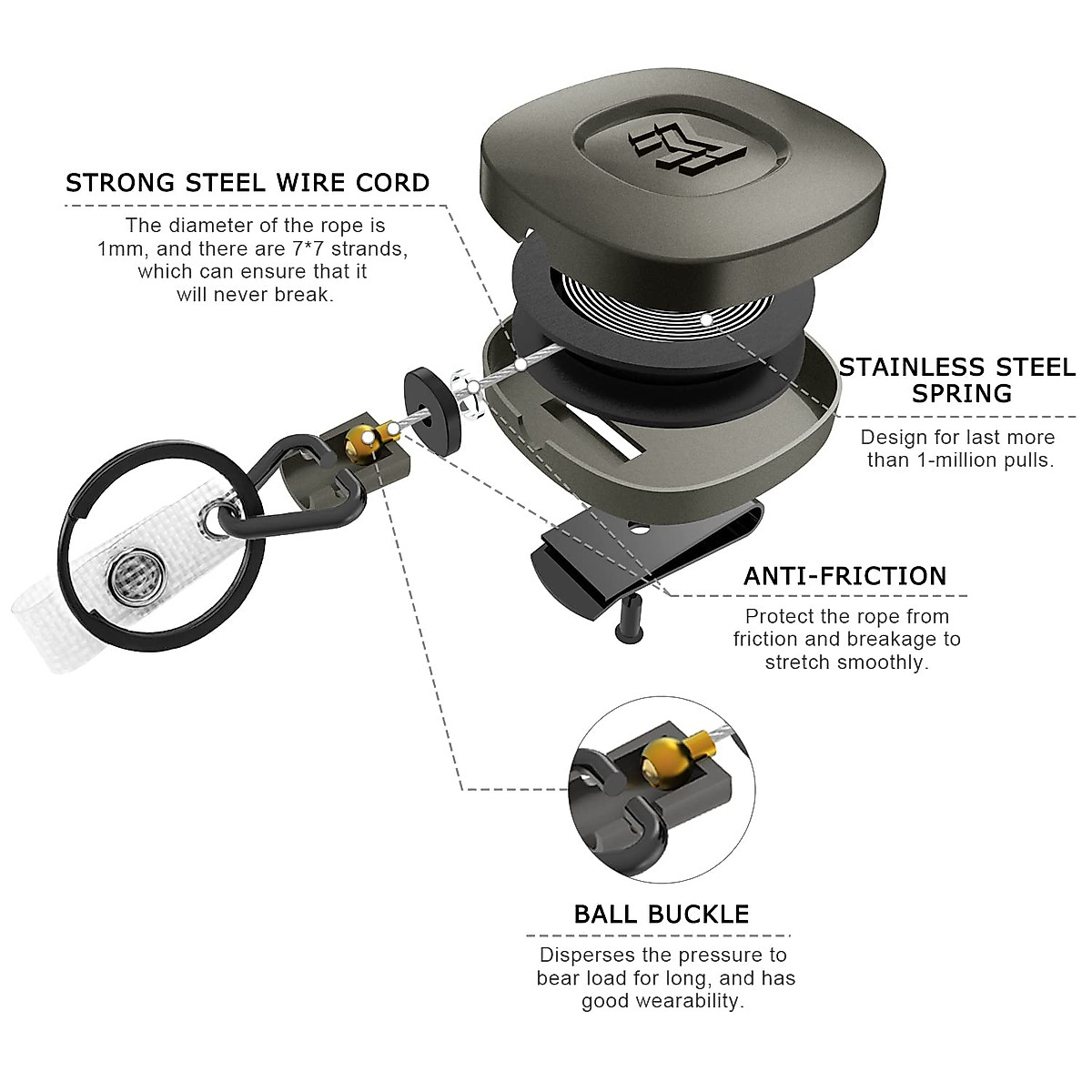 STRONG STEEL WIRE CORD

The diameter of the rope is 1mm, and there are 7*7 strands, which can ensure that it will never break.

STAINLESS STEEL SPRING

Design for last more than 1-million pulls.

ANTI-FRICTION

Protect the rope from friction and breakage to stretch smoothly.

BALL BUCKLE

Disperses the pressure to bear load for long, and has good wearability.