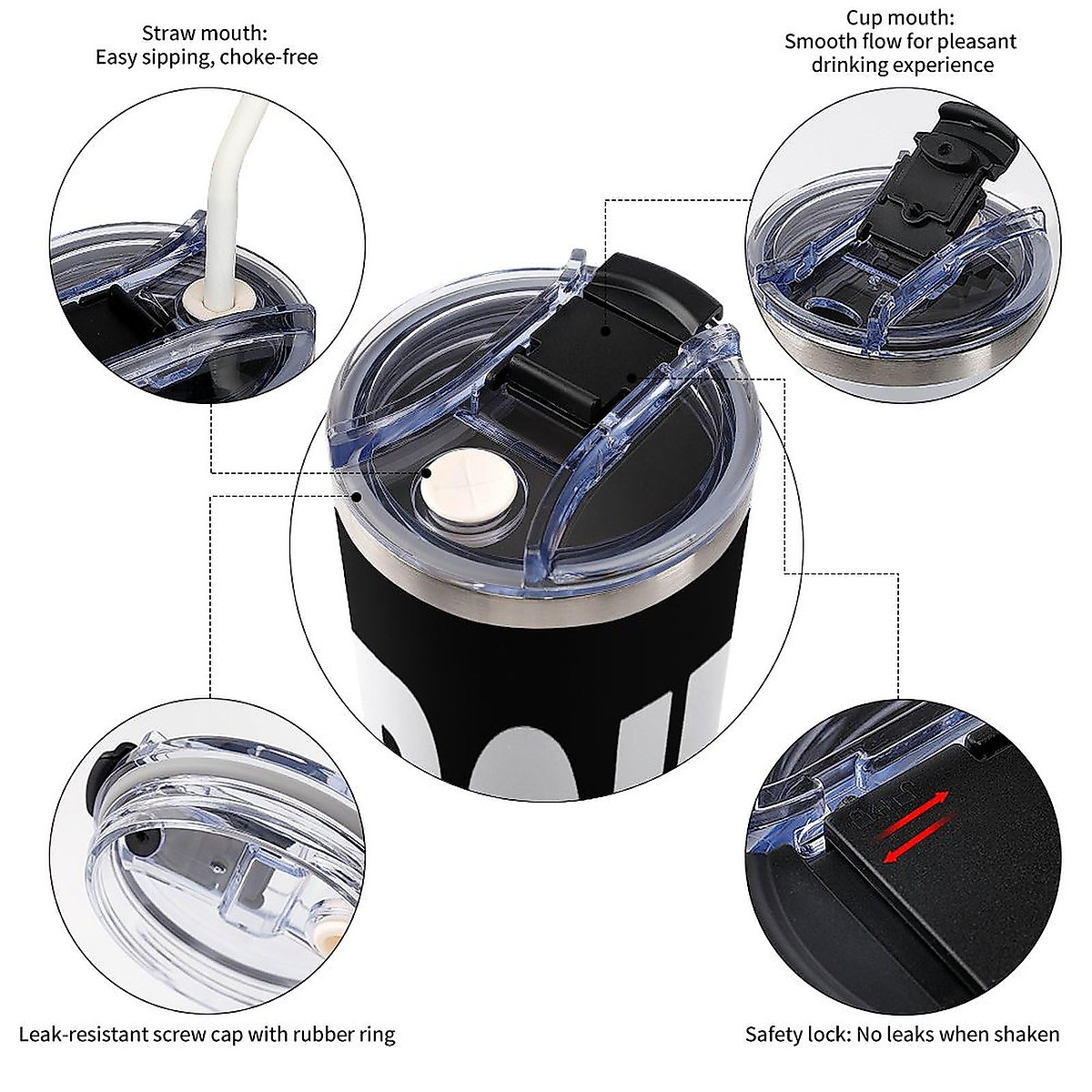 Straw mouth:
Easy sipping, choke-free

Cup mouth:
Smooth flow for pleasant drinking experience

Leak-resistant screw cap with rubber ring

Safety lock: No leaks when shaken