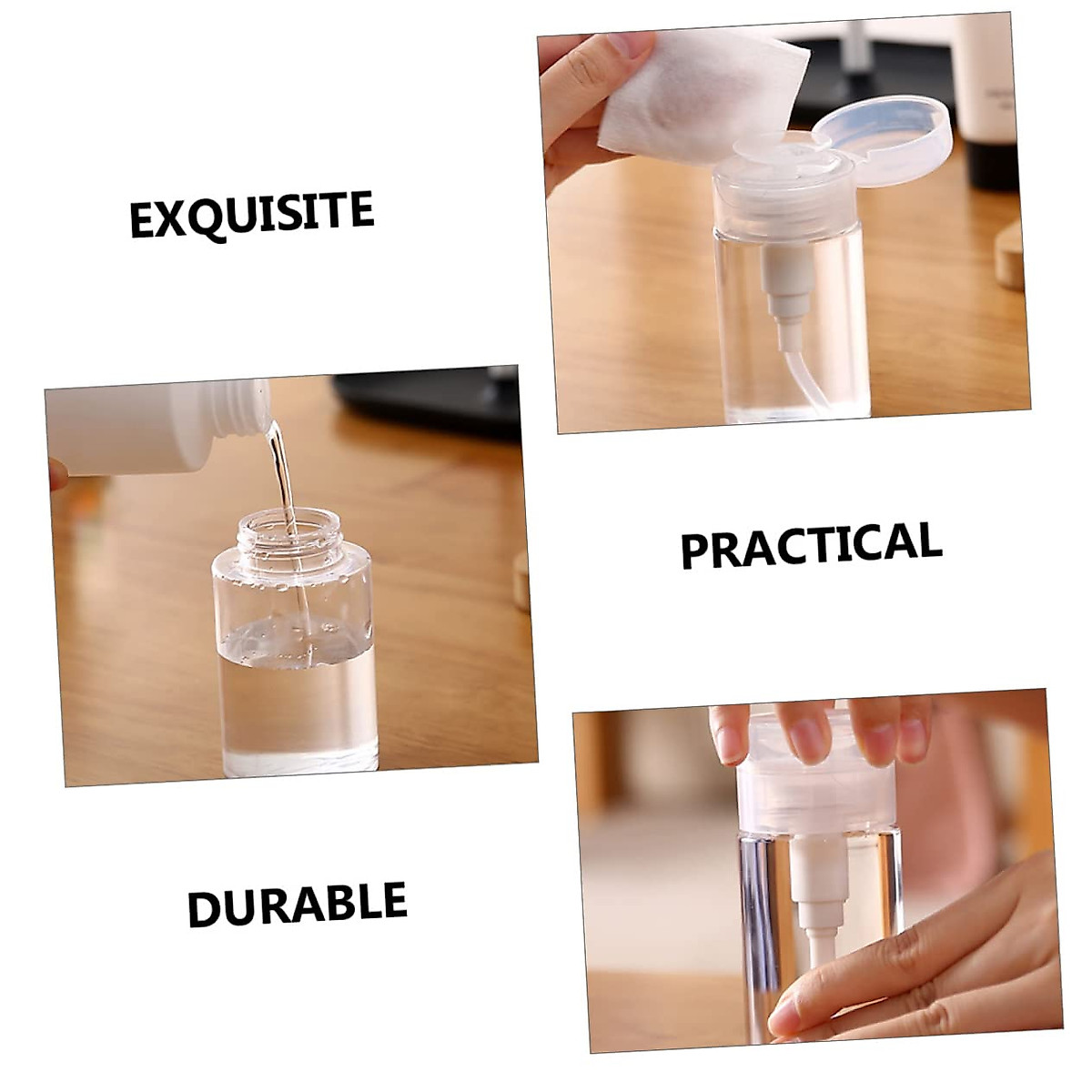 EXQUISITE

PRACTICAL

DURABLE