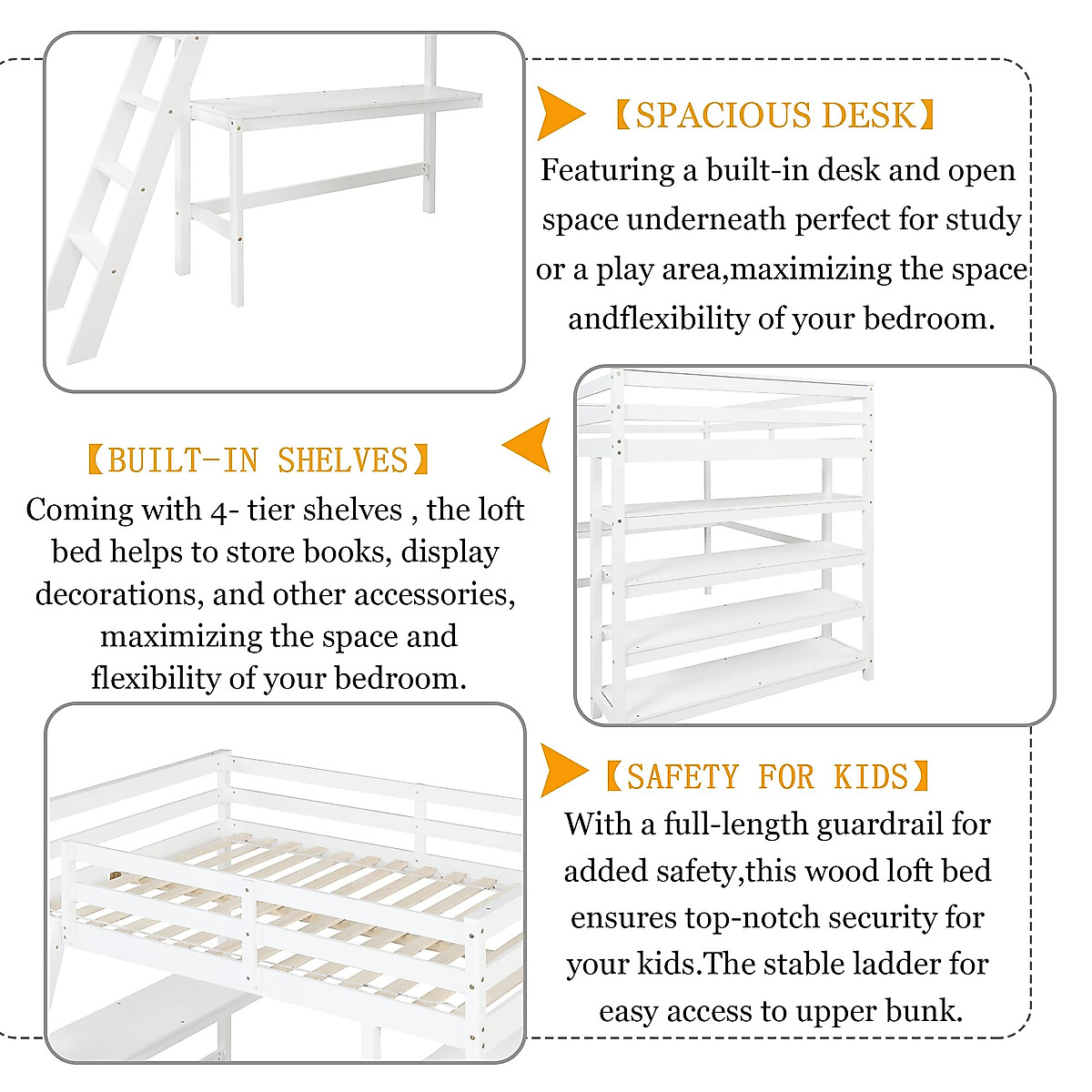 【SPACIOUS DESK】

Featuring a built-in desk and open space underneath perfect for study or a play area,maximizing the space andflexibility of your bedroom.

【BUILT-IN SHELVES】

Coming with 4- tier shelves , the loft bed helps to store books, display decorations, and other accessories, maximizing the space and flexibility of your bedroom.

【SAFETY FOR KIDS】

With a full-length guardrail for added safety,this wood loft bed ensures top-notch security for your kids.The stable ladder for easy access to upper bunk.