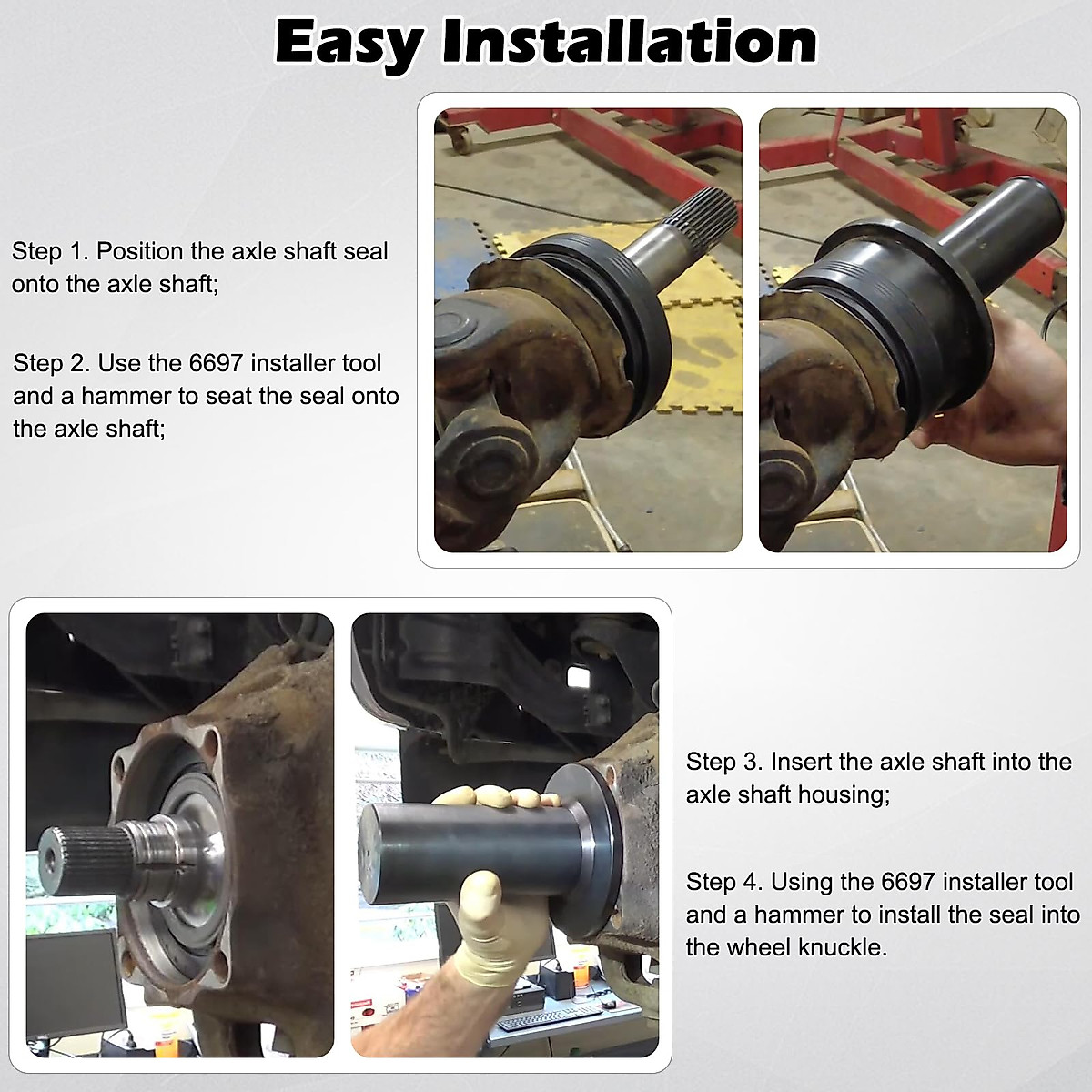 Easy Installation

Step 1. Position the axle shaft seal onto the axle shaft;

Step 2. Use the 6697 installer tool and a hammer to seat the seal onto the axle shaft;

Step 3. Insert the axle shaft into the axle shaft housing;

Step 4. Using the 6697 installer tool and a hammer to install the seal into the wheel knuckle.