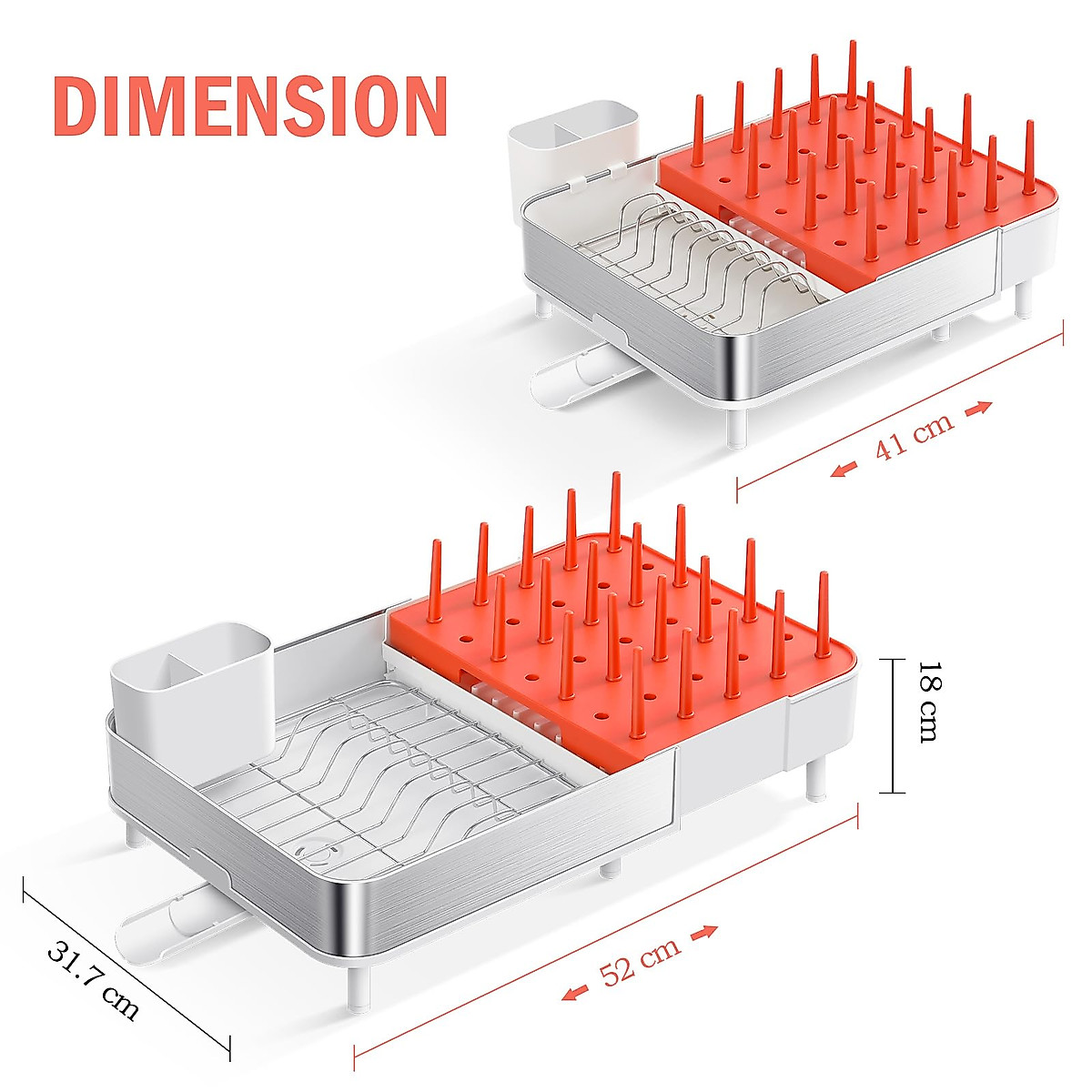 DIMENSION

41 cm

18 cm

31.7 cm

52 cm